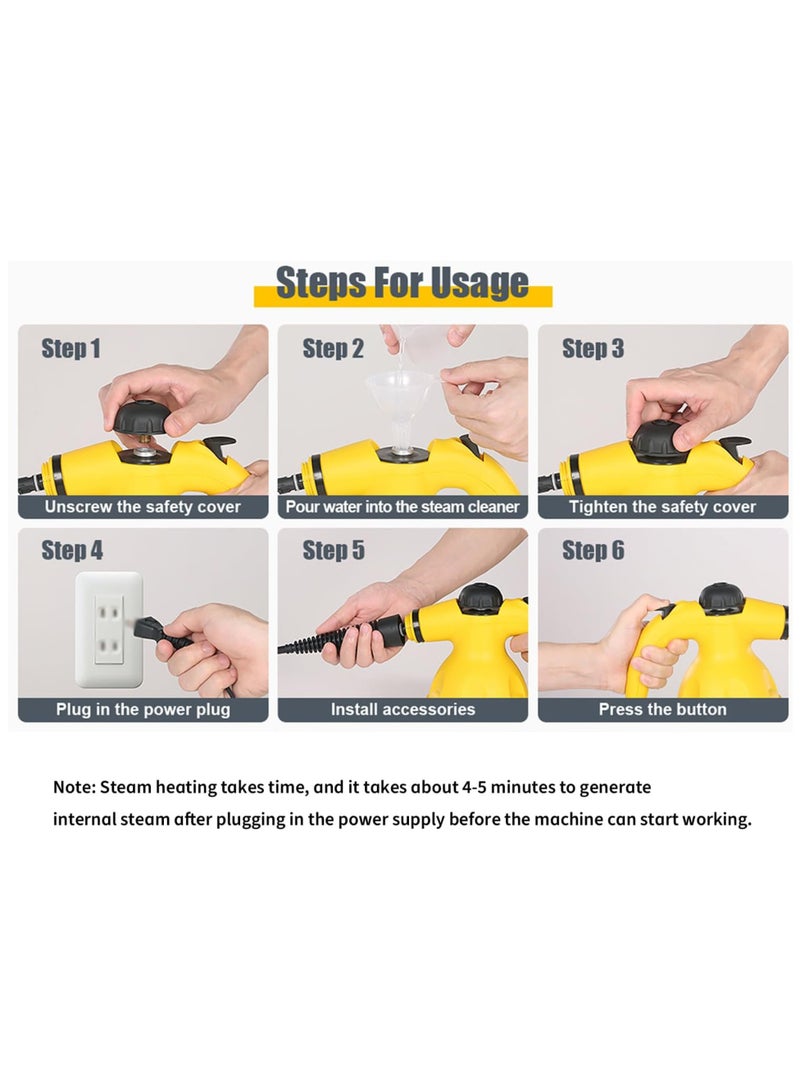 Steps For Usage

Step 1
Unscrew the safety cover

Step 2
Pour water into the steam cleaner

Step 3
Tighten the safety cover

Step 4
Plug in the power plug

Step 5
Install accessories

Step 6
Press the button

Note: Steam heating takes time, and it takes about 4-5 minutes to generate internal steam after plugging in the power supply before the machine can start working.