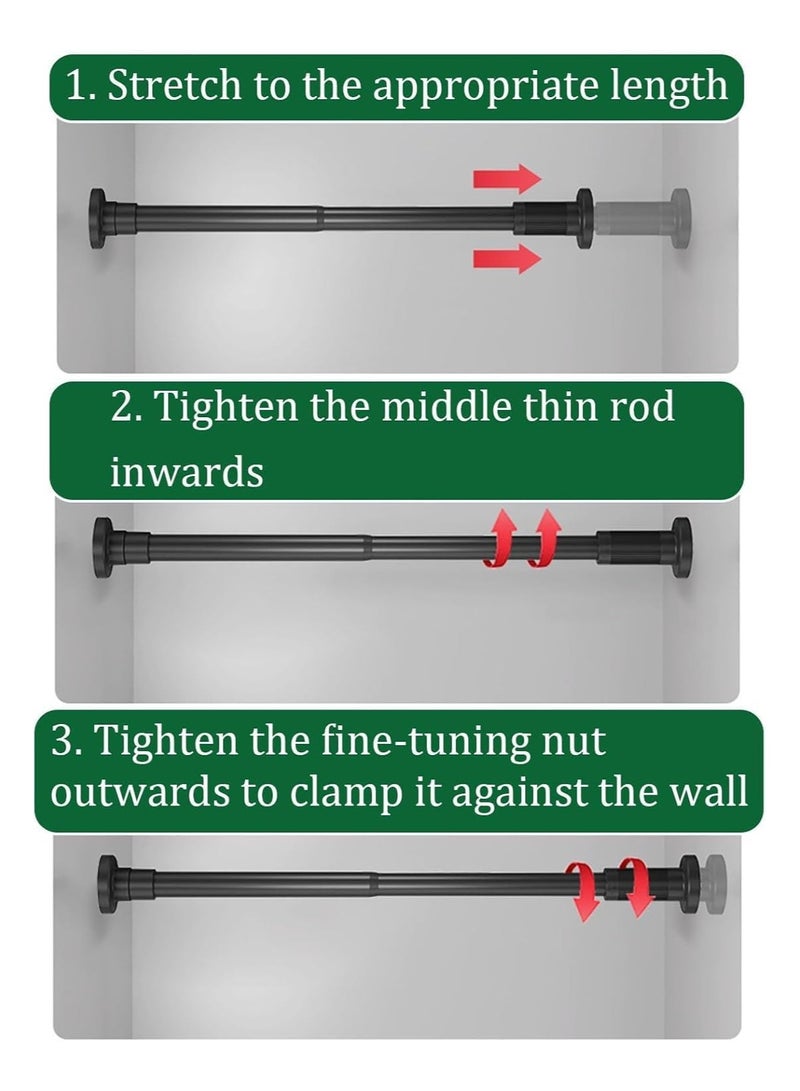 1. Stretch to the appropriate length

2. Tighten the middle thin rod inwards

3. Tighten the fine-tuning nut outwards to clamp it against the wall