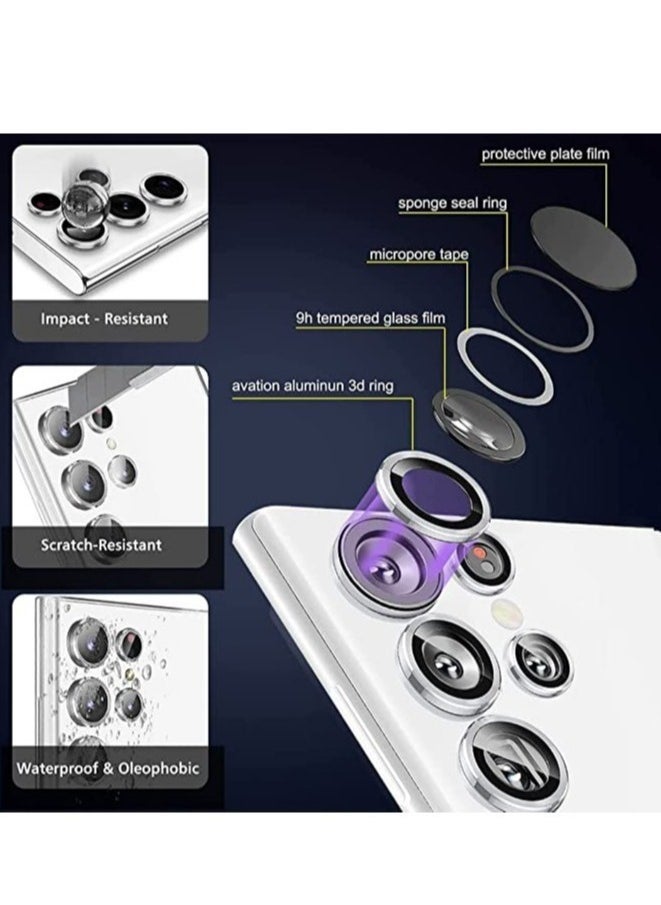 Impact - Resistant

Scratch-Resistant

Waterproof & Oleophobic

protective plate film

sponge seal ring

micropore tape

9h tempered glass film

avation aluminun 3d ring