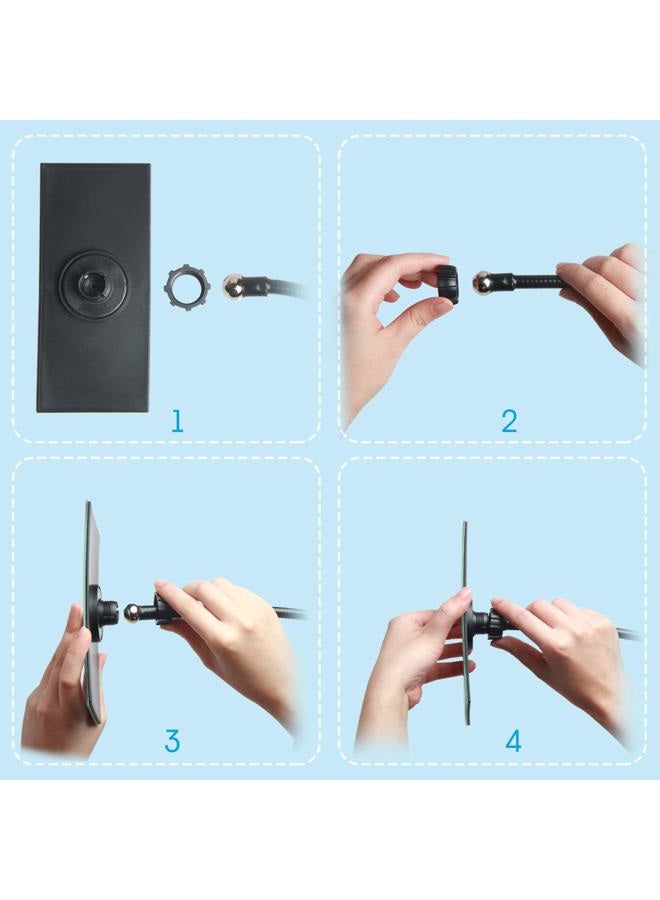 1

2

3

4