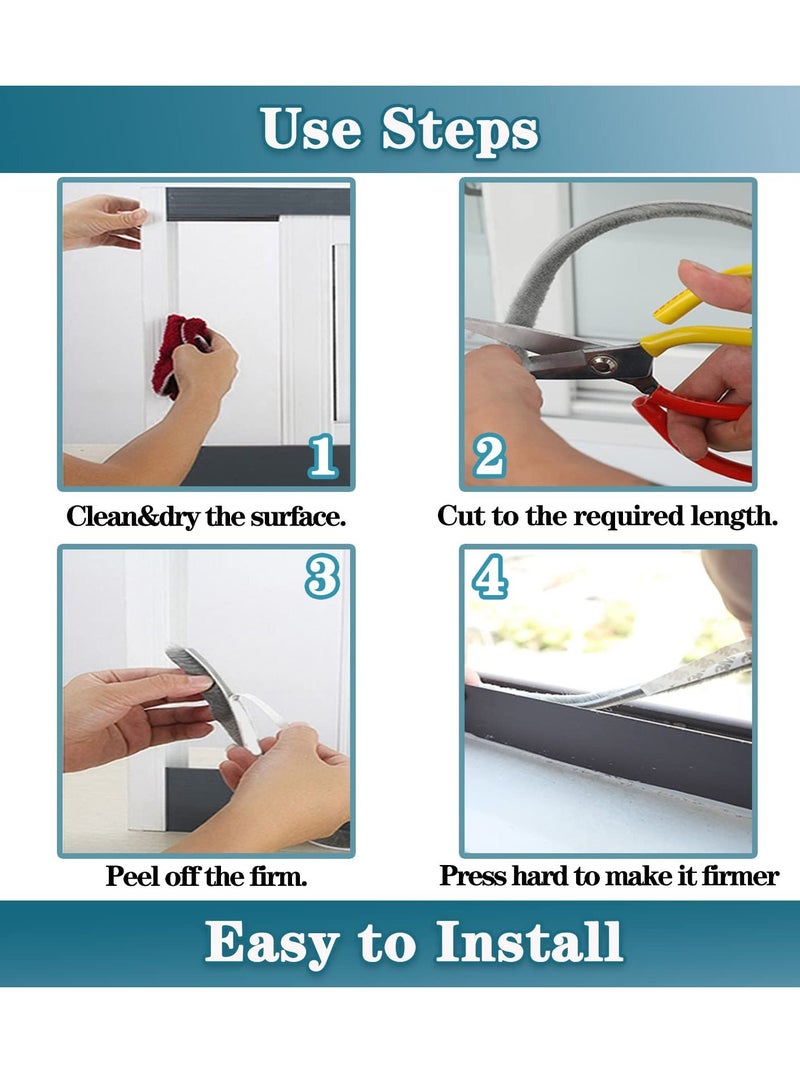 Use Steps

1

Clean&dry the surface.

2

Cut to the required length.

3

Peel off the firm.

4

Press hard to make it firmer

Easy to Install