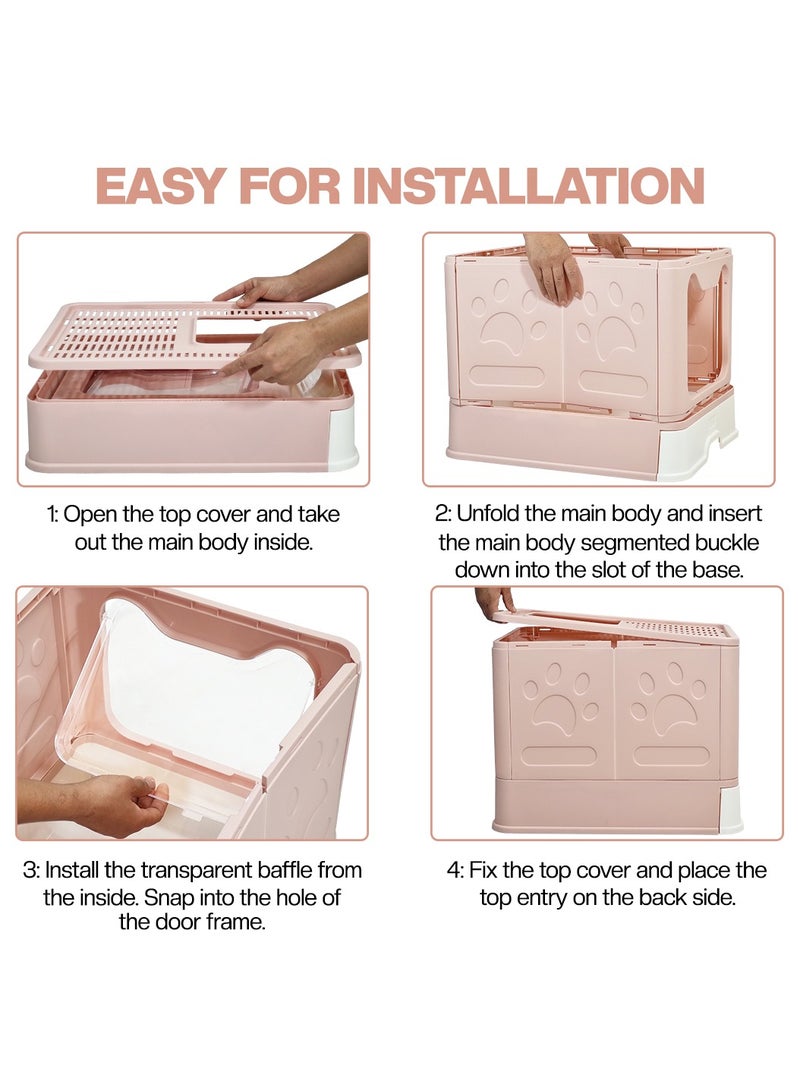 EASY FOR INSTALLATION

1: Open the top cover and take out the main body inside.

2: Unfold the main body and insert the main body segmented buckle down into the slot of the base.

3: Install the transparent baffle from the inside. Snap into the hole of the door frame.

4: Fix the top cover and place the top entry on the back side.