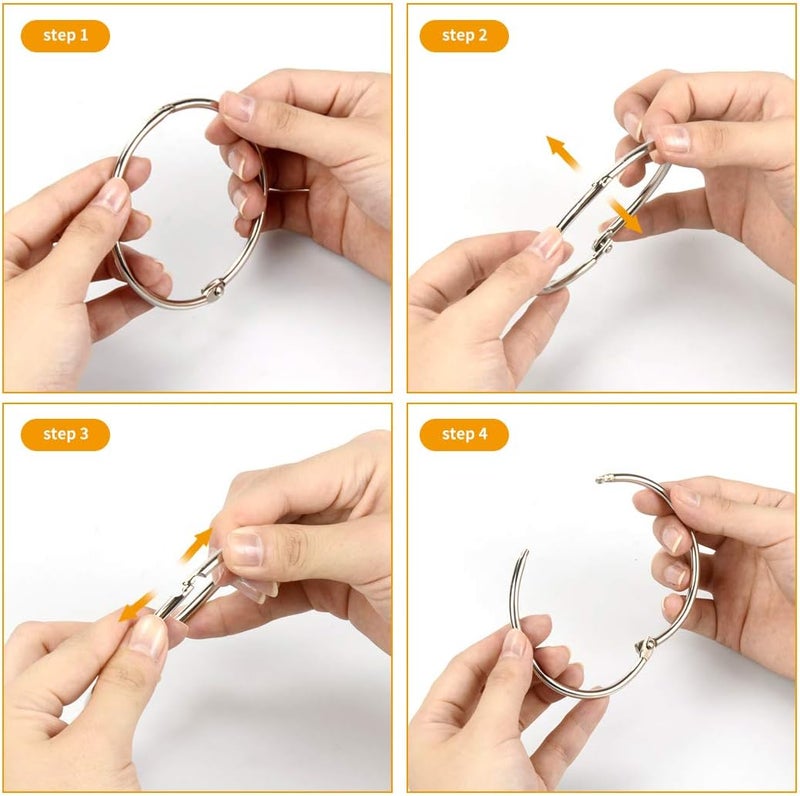 step 1

step 2

step 3

step 4