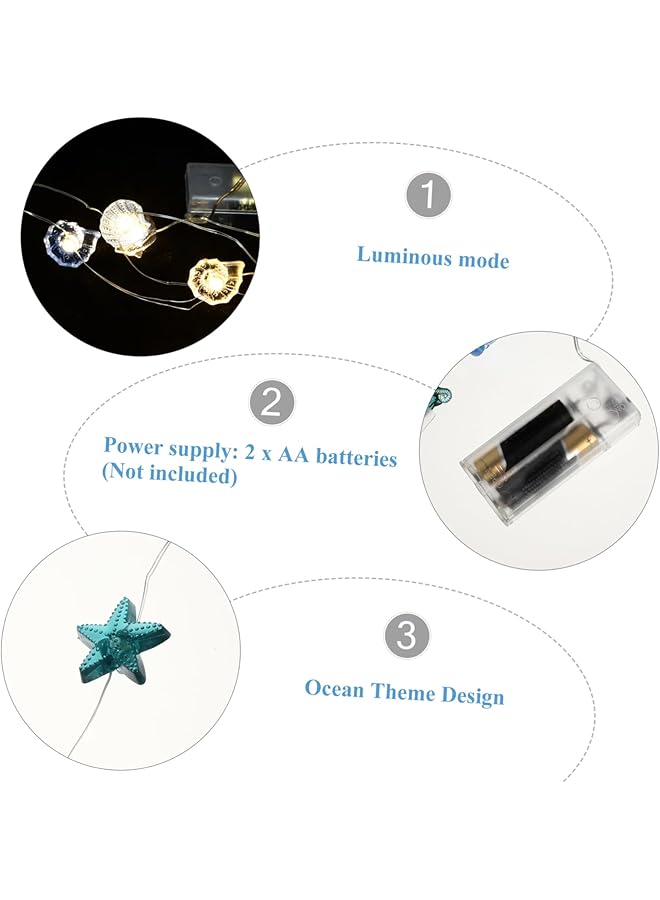 1

Luminous mode

2

Power supply: 2 x AA batteries (Not included)

3

Ocean Theme Design