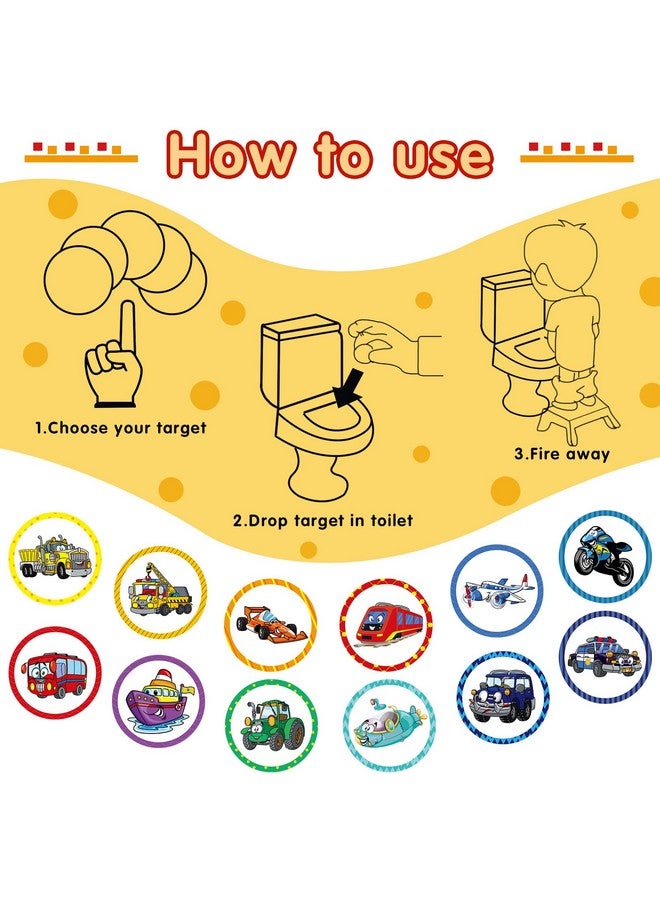 How to use

1.Choose your target

2.Drop target in toilet

3.Fire away