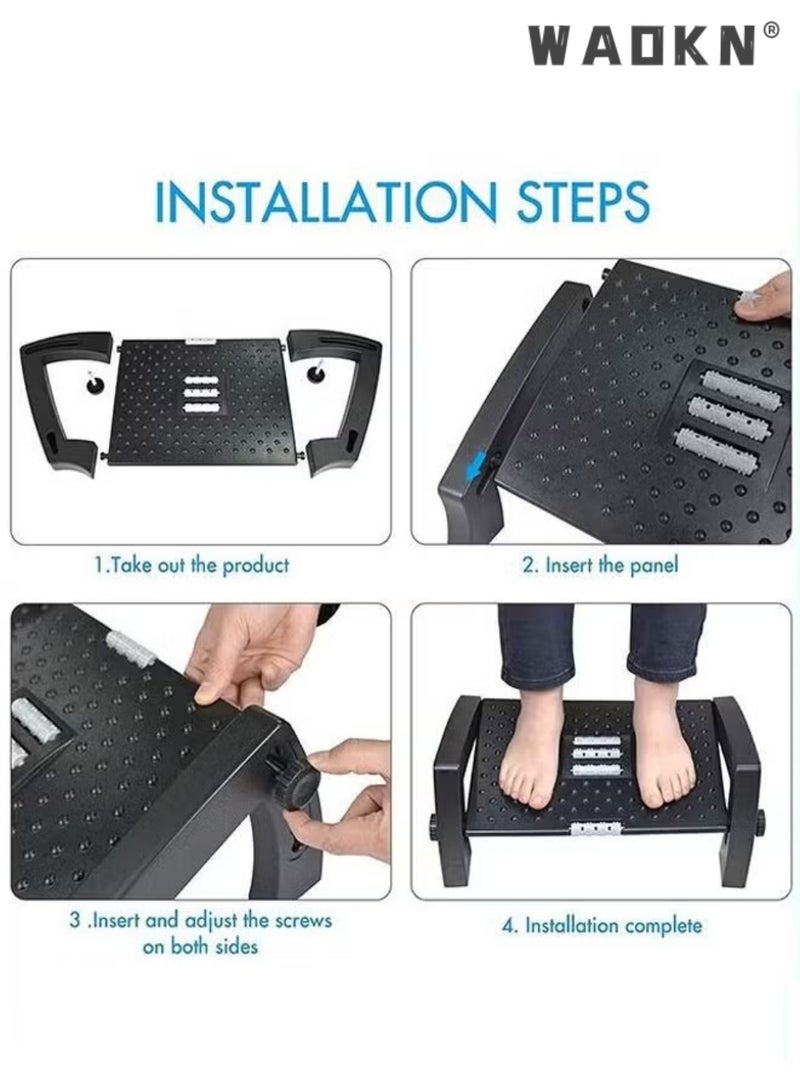 WAOKN®

INSTALLATION STEPS

1.Take out the product

2. Insert the panel

3 .Insert and adjust the screws on both sides

4. Installation complete