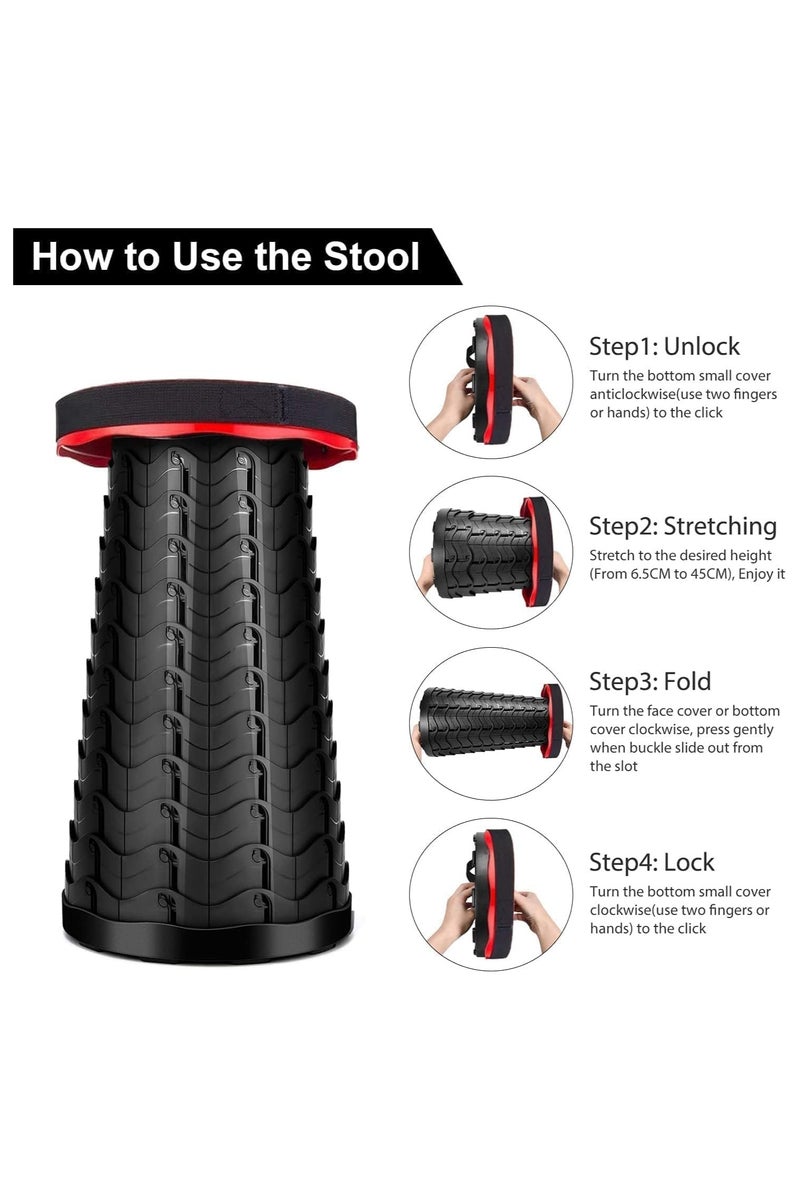 How to Use the Stool

Step1: Unlock
Turn the bottom small cover anticlockwise(use two fingers or hands) to the click

Step2: Stretching
Stretch to the desired height (From 6.5CM to 45CM), Enjoy it

Step3: Fold
Turn the face cover or bottom cover clockwise, press gently when buckle slide out from the slot

Step4: Lock
Turn the bottom small cover clockwise(use two fingers or hands) to the click