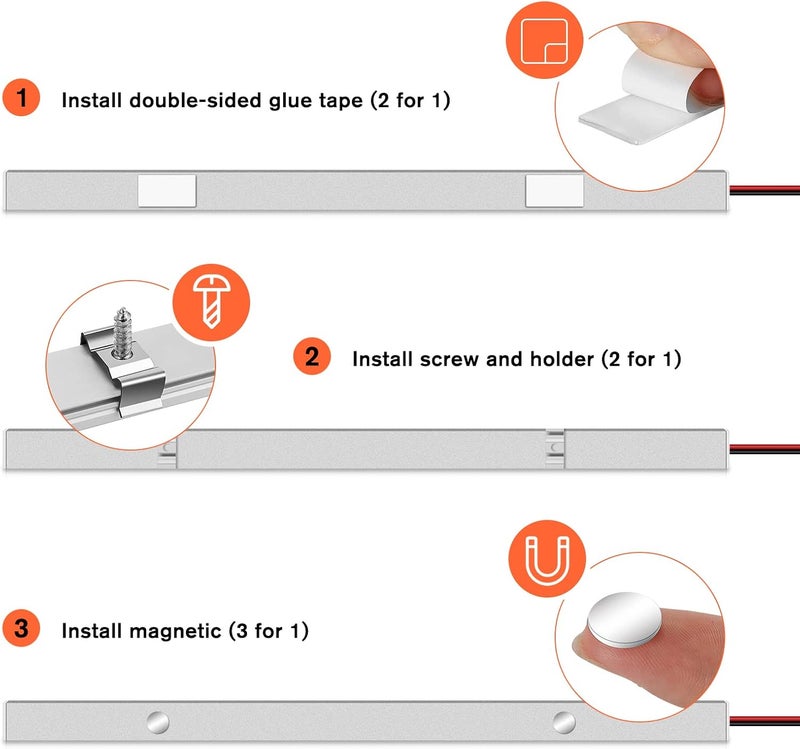 1 Install double-sided glue tape (2 for 1)

2 Install screw and holder (2 for 1)

3 Install magnetic (3 for 1)