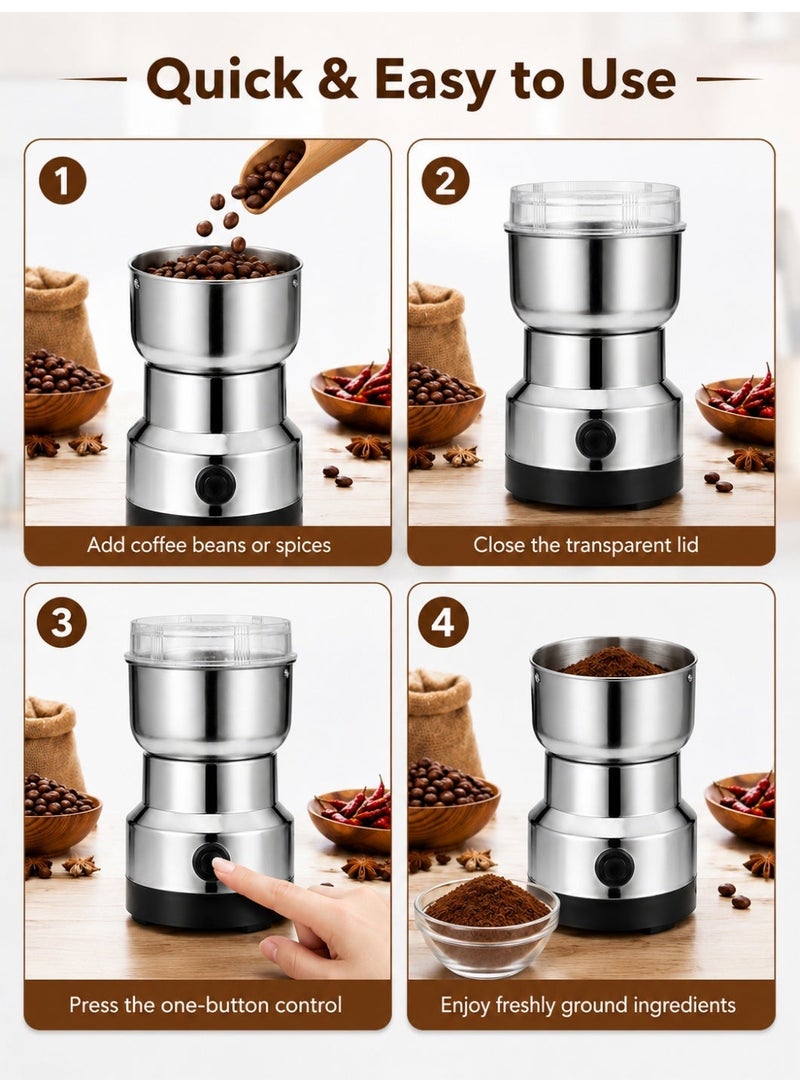 Quick & Easy to Use

1

Add coffee beans or spices

2

Close the transparent lid

3

Press the one-button control

4

Enjoy freshly ground ingredients