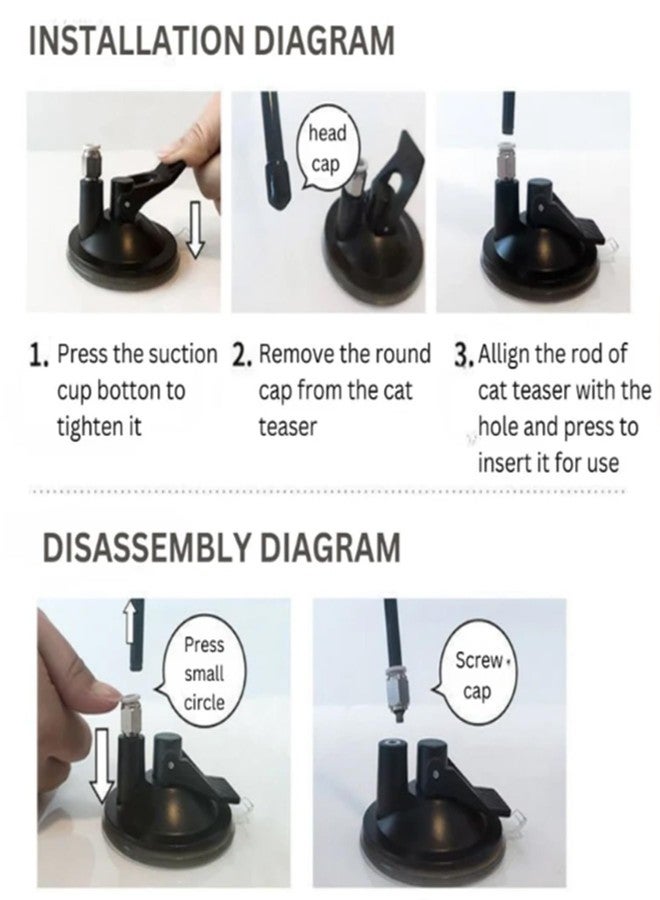 INSTALLATION DIAGRAM

head cap

1. Press the suction cup botton to tighten it

2. Remove the round cap from the cat teaser

3. Allign the rod of cat teaser with the hole and press to insert it for use

DISASSEMBLY DIAGRAM

Press small circle

Screw cap