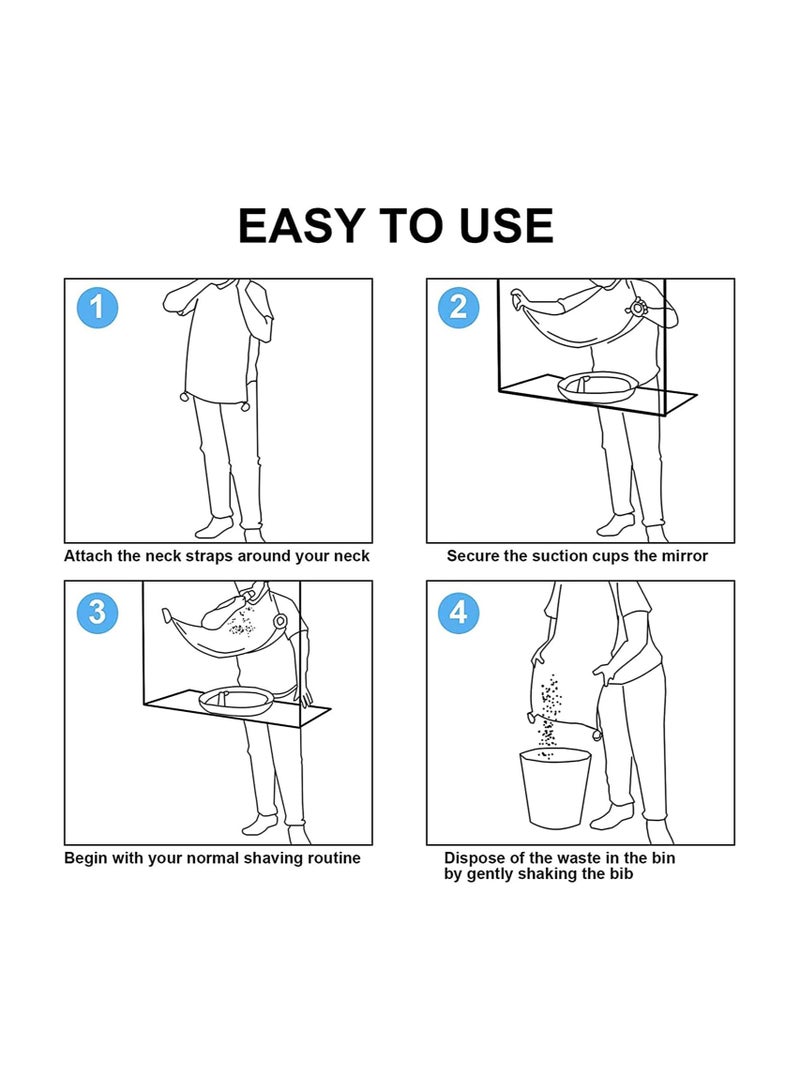 EASY TO USE

1

Attach the neck straps around your neck

2

Secure the suction cups the mirror

3

Begin with your normal shaving routine

4

Dispose of the waste in the bin by gently shaking the bib