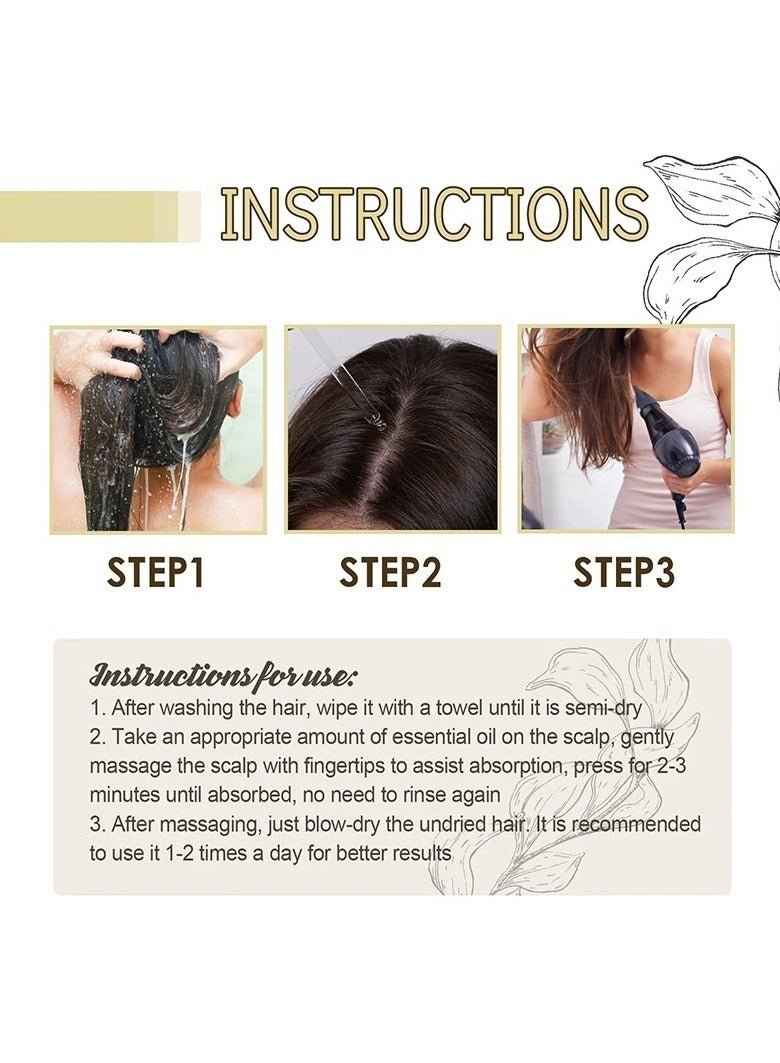 INSTRUCTIONS

STEP1

STEP2

STEP3

Instructions for use:
1. After washing the hair, wipe it with a towel until it is semi-dry
2. Take an appropriate amount of essential oil on the scalp, gently massage the scalp with fingertips to assist absorption, press for 2-3 minutes until absorbed, no need to rinse again
3. After massaging, just blow-dry the undried hair. It is recommended to use it 1-2 times a day for better results