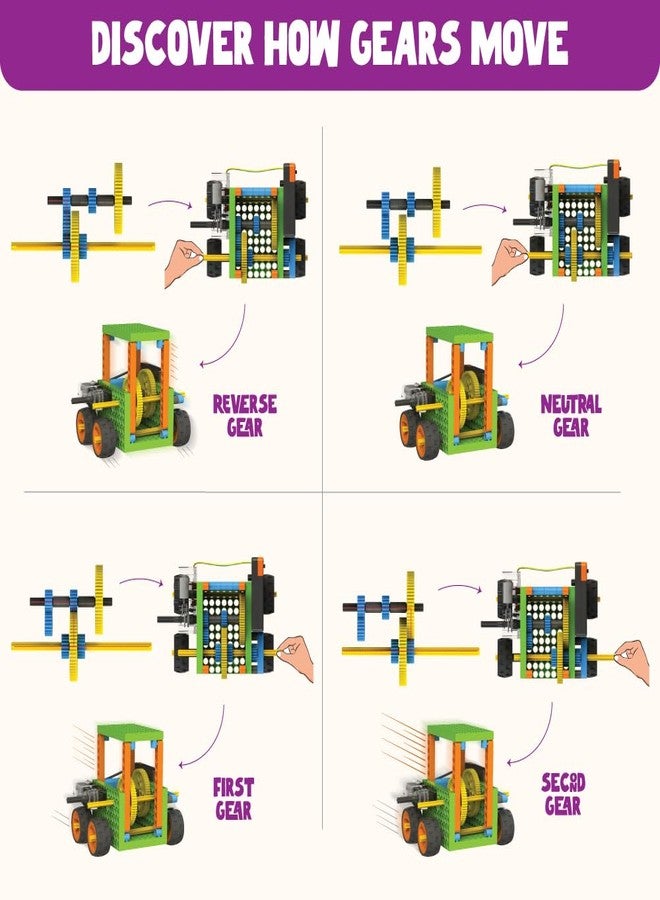 DISCOVER HOW GEARS MOVE

REVERSE GEAR

NEUTRAL GEAR

FIRST GEAR

SECOND GEAR