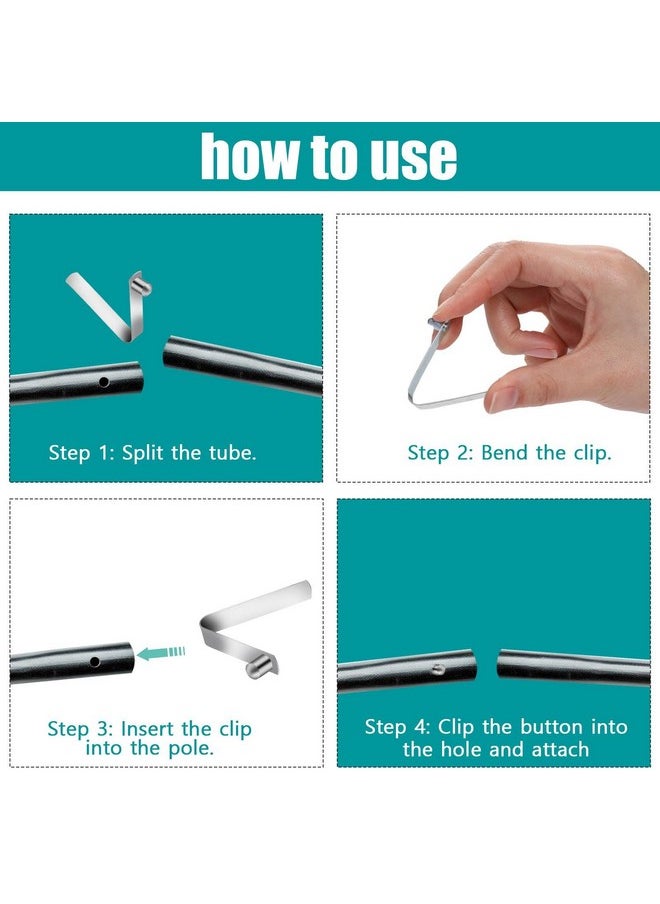 how to use

Step 1: Split the tube.

Step 2: Bend the clip.

Step 3: Insert the clip into the pole.

Step 4: Clip the button into the hole and attach