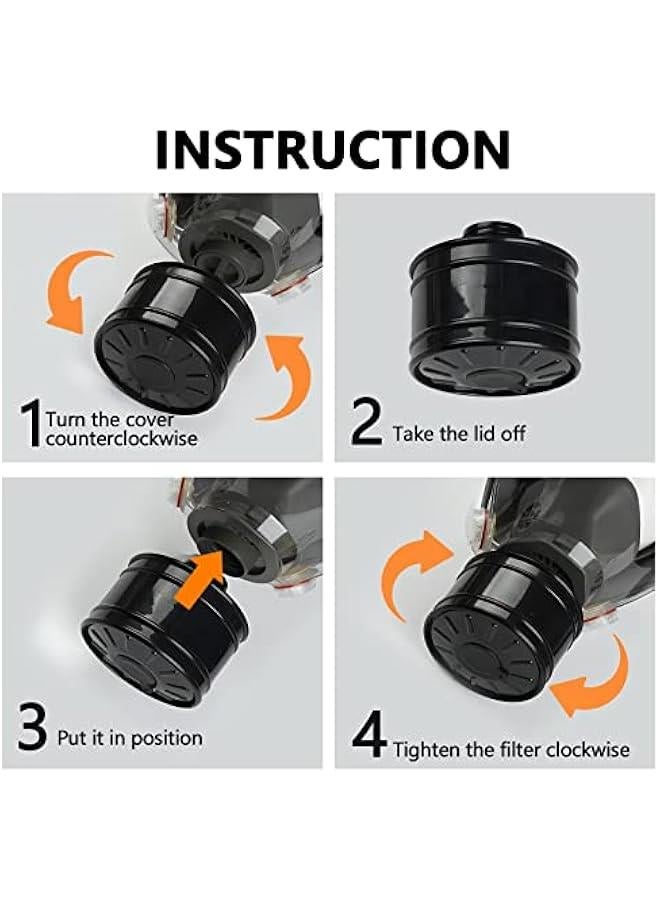 INSTRUCTION

1 Turn the cover counterclockwise

2 Take the lid off

3 Put it in position

4 Tighten the filter clockwise