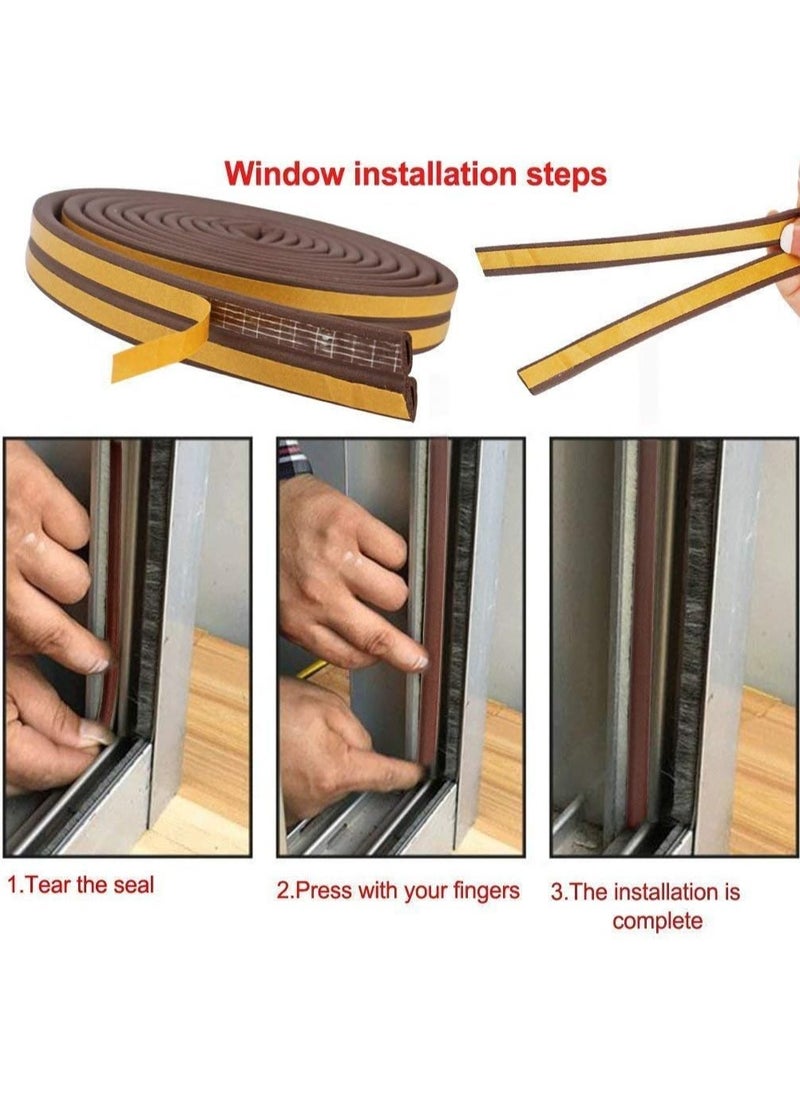 Window installation steps

1.Tear the seal

2.Press with your fingers

3.The installation is complete