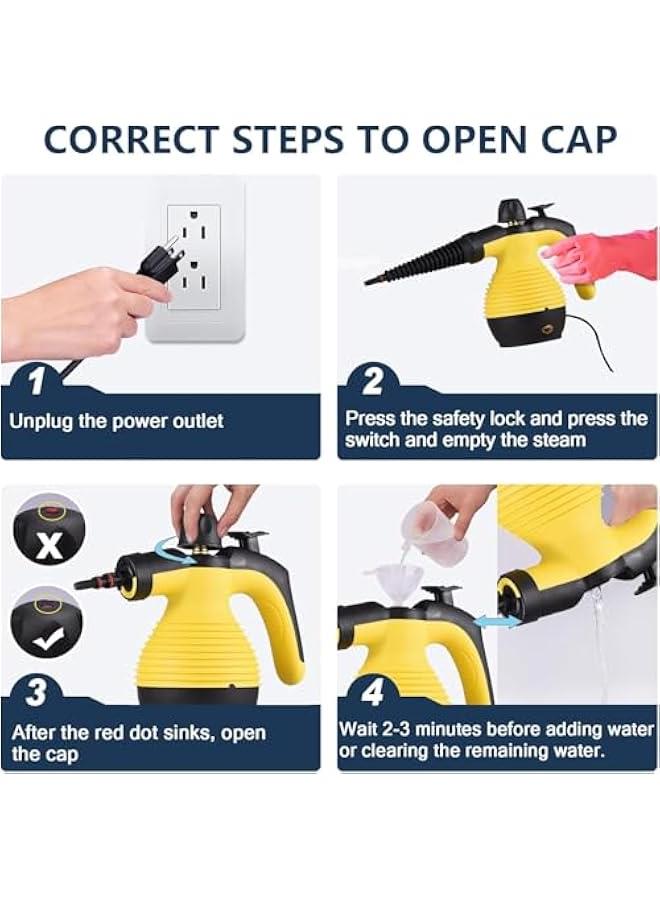 CORRECT STEPS TO OPEN CAP

1
Unplug the power outlet

2
Press the safety lock and press the switch and empty the steam

X

3
After the red dot sinks, open the cap

4
Wait 2-3 minutes before adding water or clearing the remaining water.