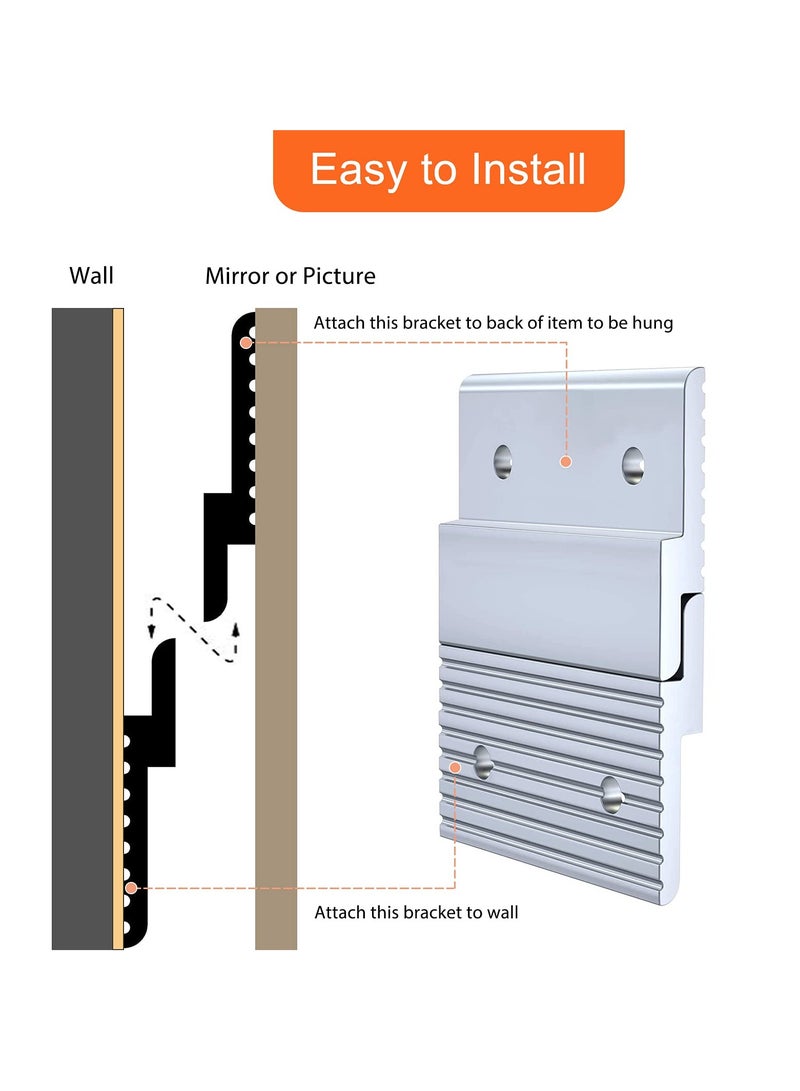 Easy to Install

Wall

Mirror or Picture

Attach this bracket to back of item to be hung

Attach this bracket to wall