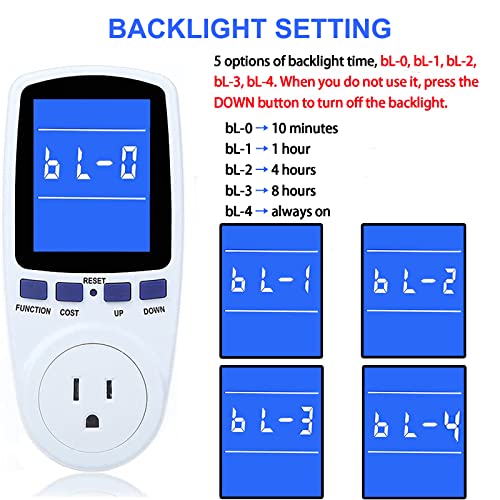 BACKLIGHT SETTING

5 options of backlight time, bL-0, bL-1, bL-2, bL-3, bL-4. When you do not use it, press the DOWN button to turn off the backlight.

bL-0 → 10 minutes
bL-1 → 1 hour
bL-2 → 4 hours
bL-3 → 8 hours
bL-4 → always on

bL-0

RESET
FUNCTION COST UP DOWN

bL-1

bL-2

bL-3

bL-4