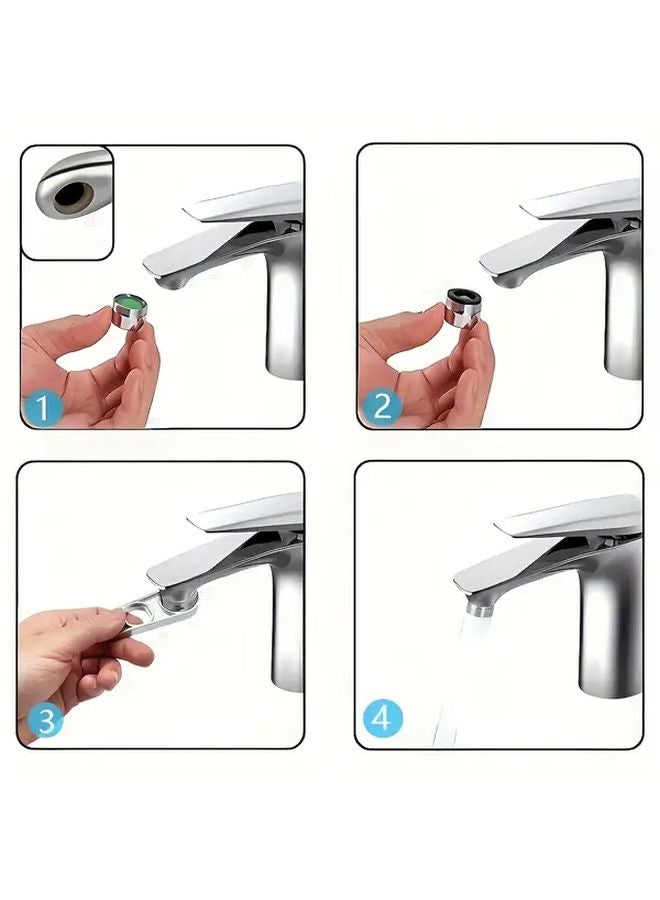 1

2

3

4