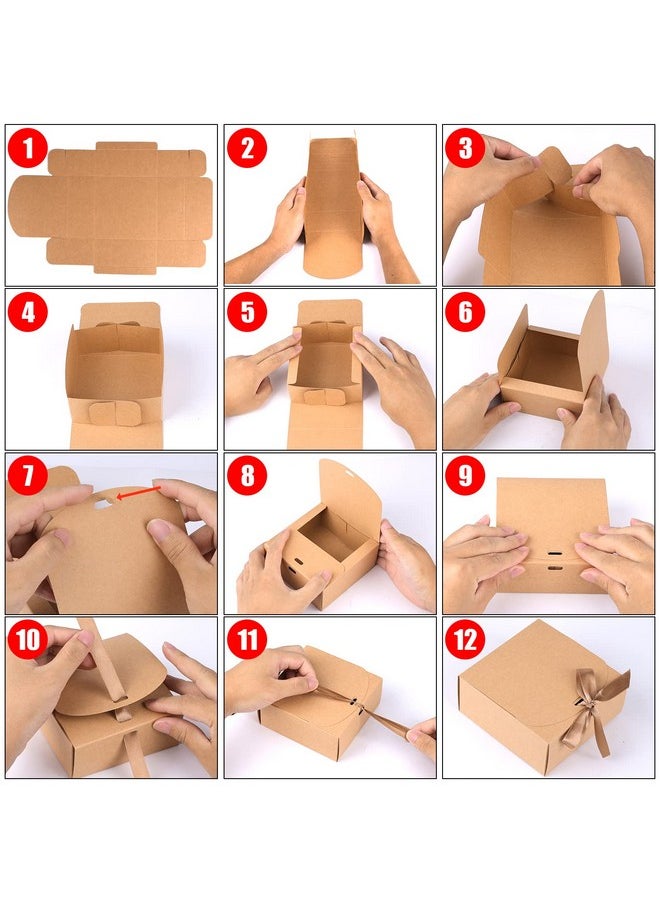 1
2
3
4
5
6
7
8
9
10
11
12