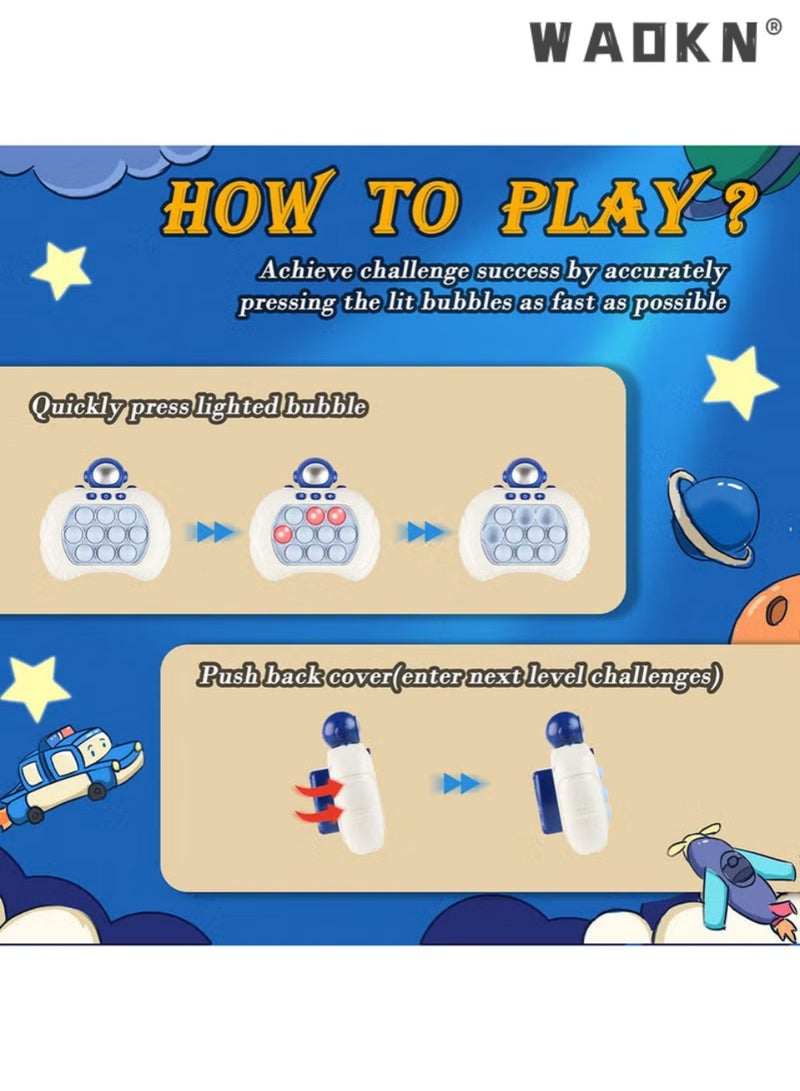 WAOKN®

HOW TO PLAY?

Achieve challenge success by accurately pressing the lit bubbles as fast as possible

Quickly press lighted bubble

Push back cover(enter next level challenges)