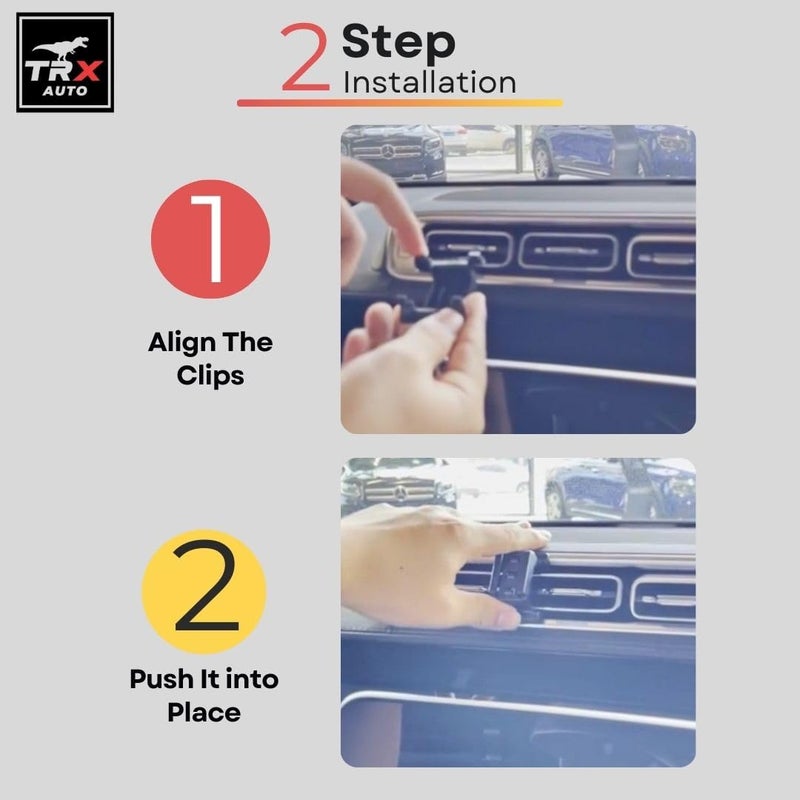 TRX AUTO

2 Step Installation

1

Align The Clips

2

Push It into Place