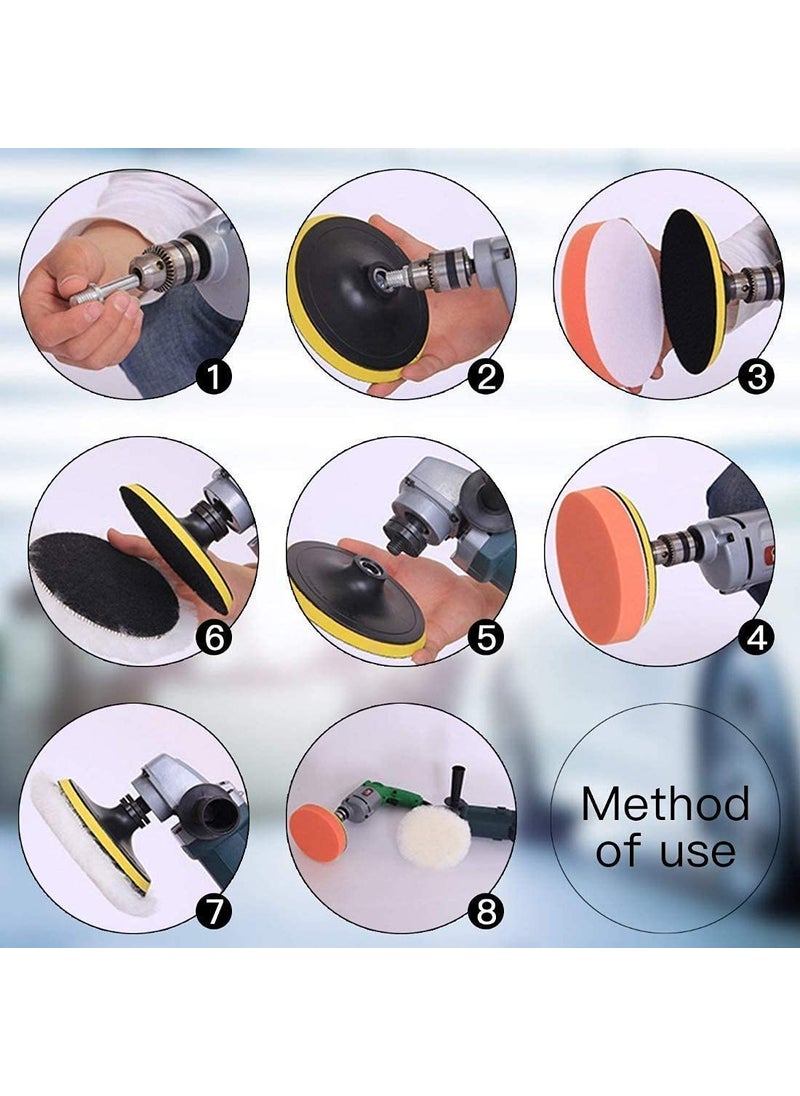 1
2
3
6
5
4
7
8
Method of use