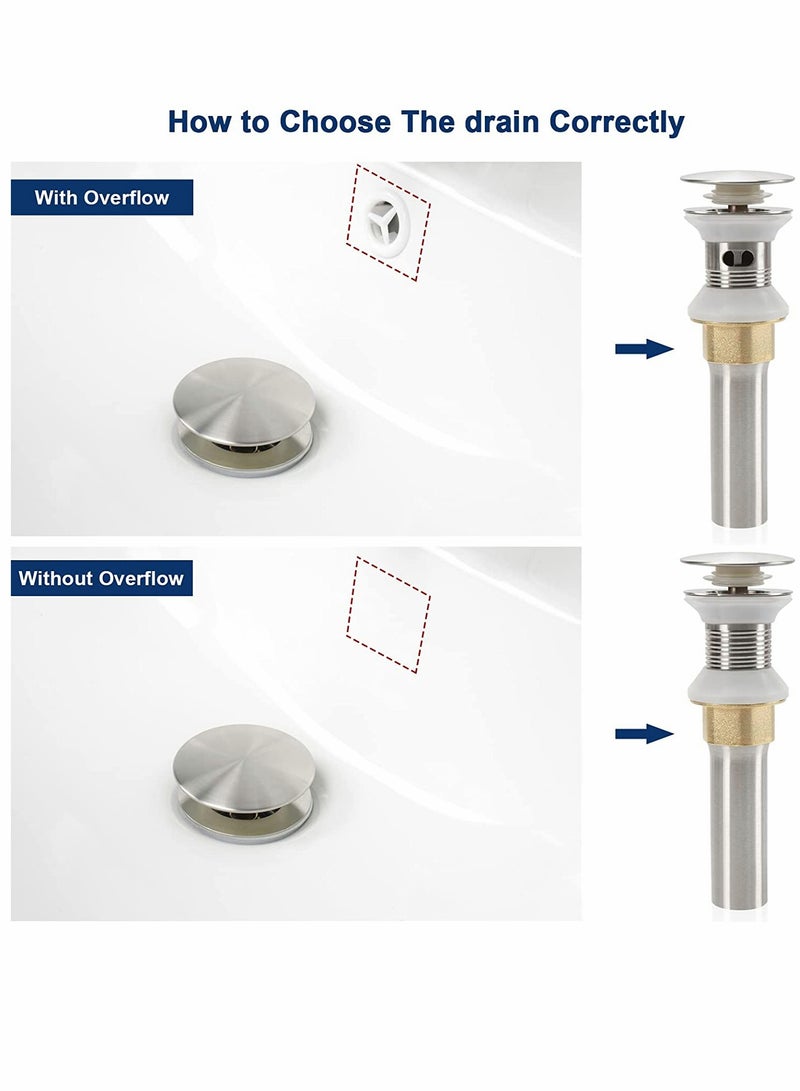 How to Choose The drain Correctly

With Overflow

Without Overflow