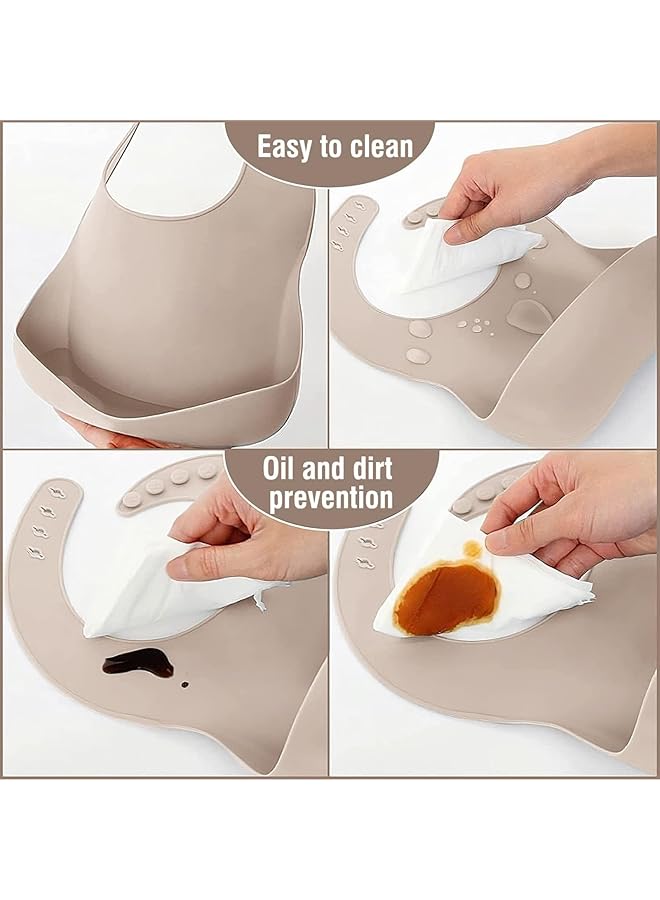 Easy to clean

Oil and dirt prevention