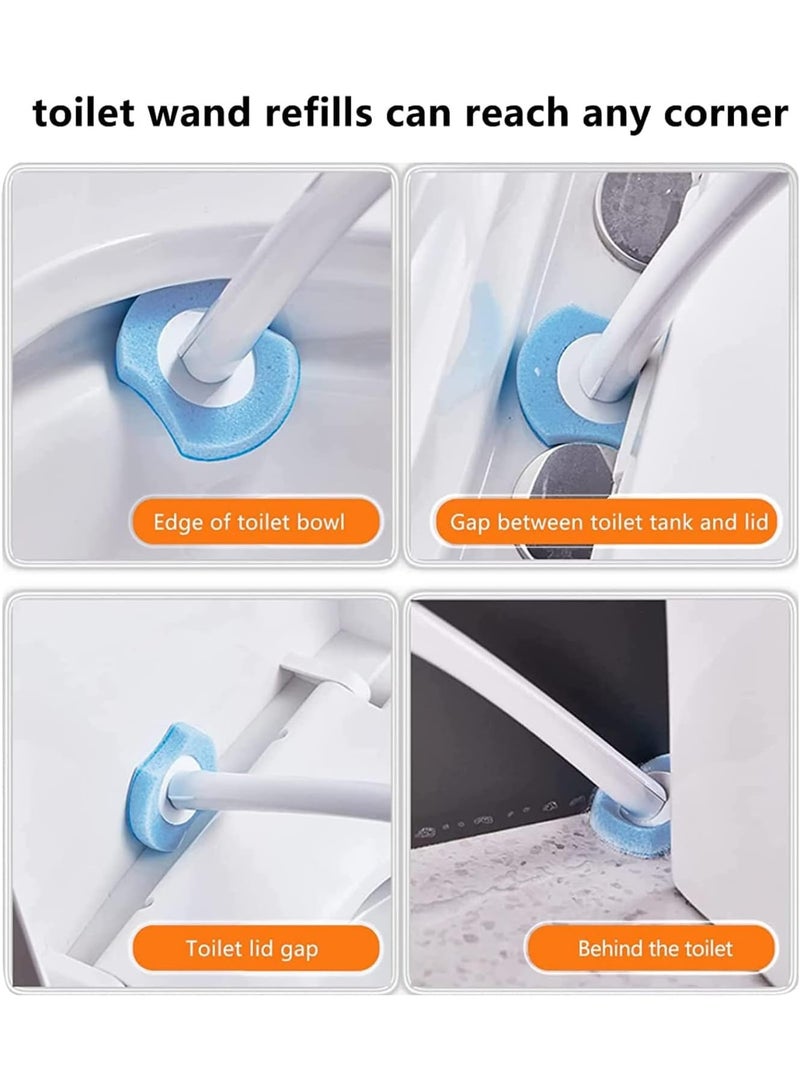 toilet wand refills can reach any corner

Edge of toilet bowl

Gap between toilet tank and lid

Toilet lid gap

Behind the toilet