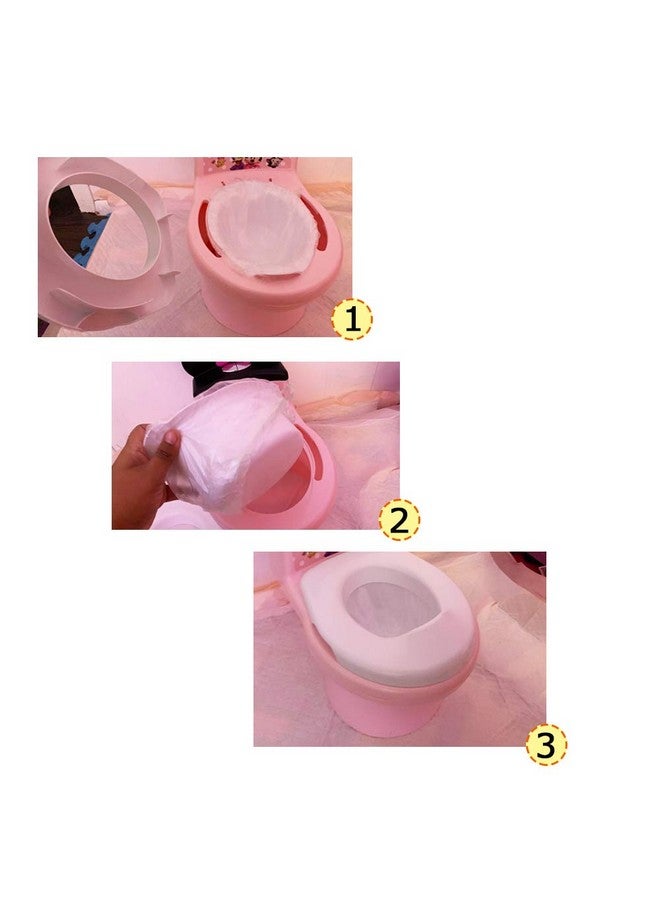 1

2

3