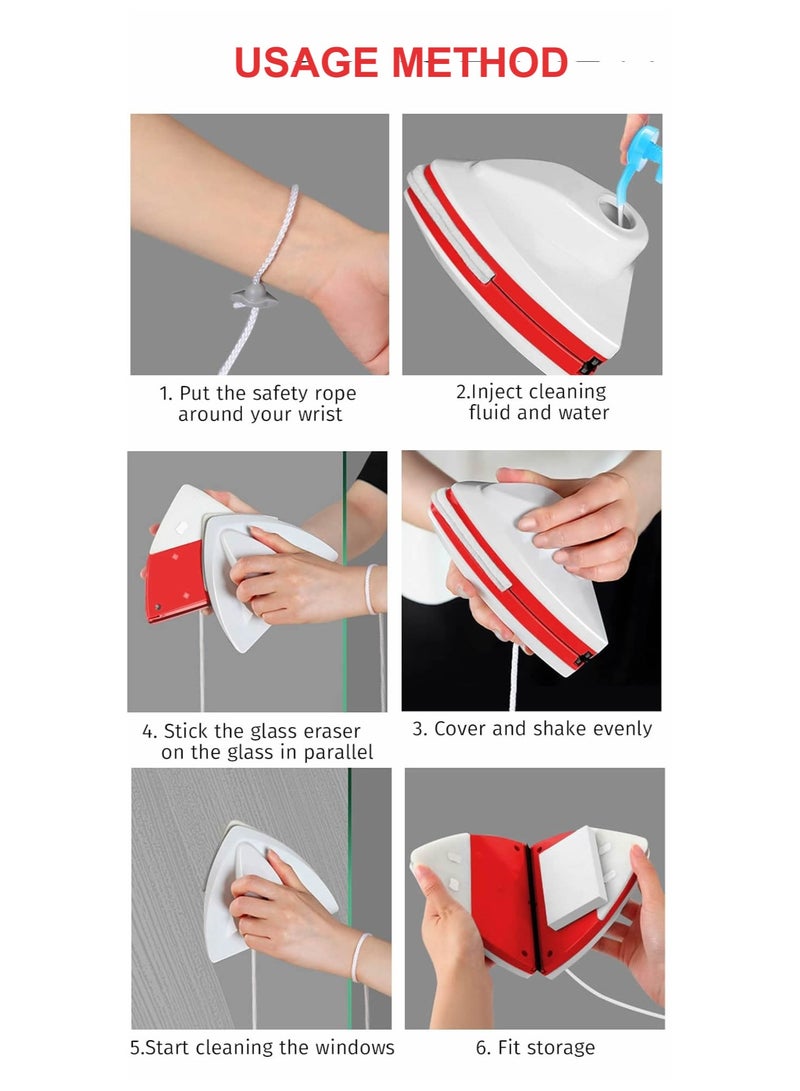 USAGE METHOD

1. Put the safety rope around your wrist

2.Inject cleaning fluid and water

4. Stick the glass eraser on the glass in parallel

3. Cover and shake evenly

5.Start cleaning the windows

6. Fit storage