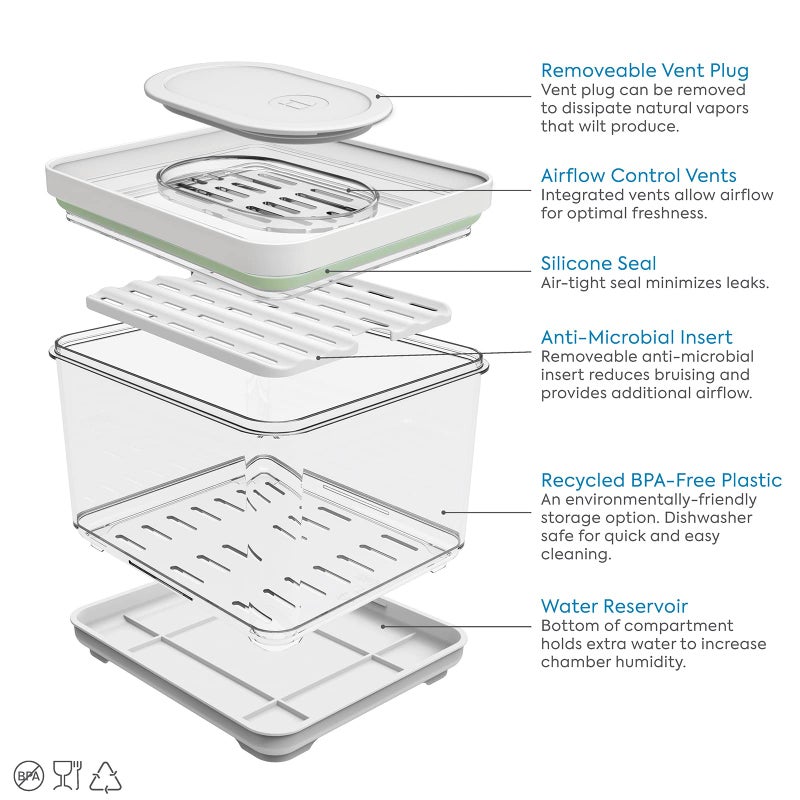 Removeable Vent Plug
Vent plug can be removed to dissipate natural vapors that wilt produce.

Airflow Control Vents
Integrated vents allow airflow for optimal freshness.

Silicone Seal
Air-tight seal minimizes leaks.

Anti-Microbial Insert
Removeable anti-microbial insert reduces bruising and provides additional airflow.

Recycled BPA-Free Plastic
An environmentally-friendly storage option. Dishwasher safe for quick and easy cleaning.

Water Reservoir
Bottom of compartment holds extra water to increase chamber humidity.

BPA