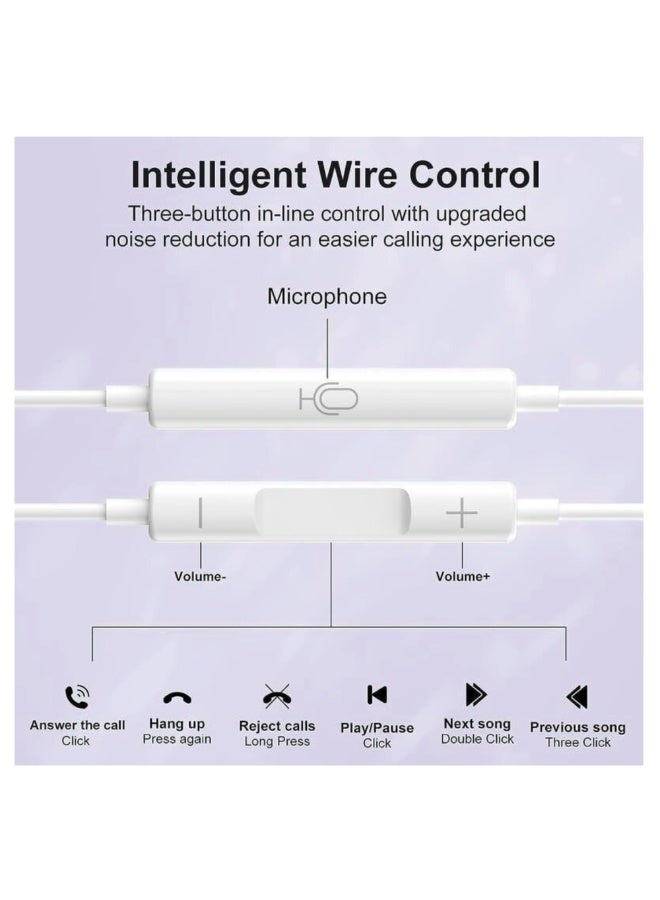 Intelligent Wire Control

Three-button in-line control with upgraded noise reduction for an easier calling experience

Microphone

Volume-

Volume+

Answer the call
Click

Hang up
Press again

Reject calls
Long Press

Play/Pause
Click

Next song
Double Click

Previous song
Three Click