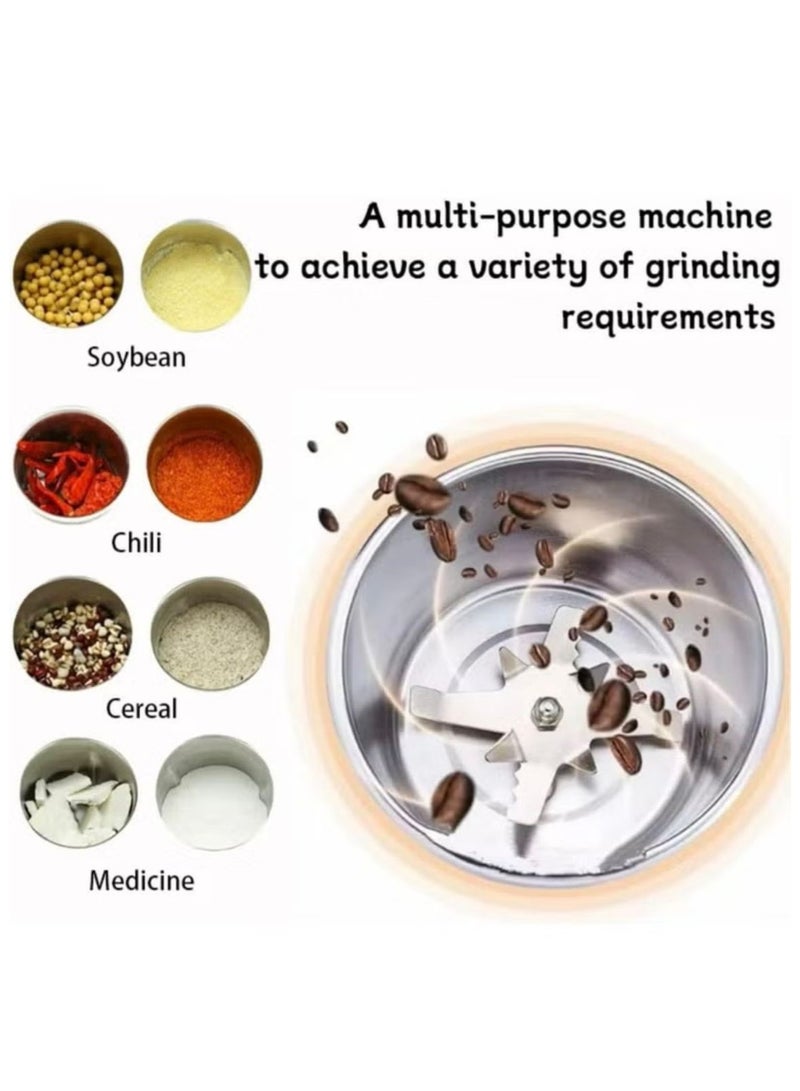 A multi-purpose machine to achieve a variety of grinding requirements

Soybean

Chili

Cereal

Medicine