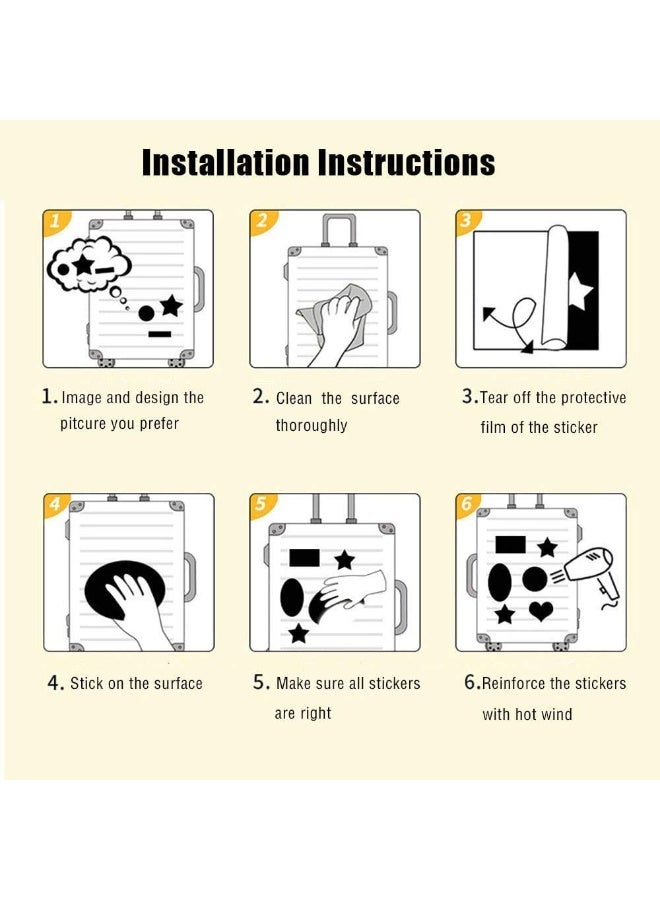 Installation Instructions

1

2

3

1. Image and design the pitcure you prefer

2. Clean the surface thoroughly

3. Tear off the protective film of the sticker

4

5

6

4. Stick on the surface

5. Make sure all stickers are right

6. Reinforce the stickers with hot wind