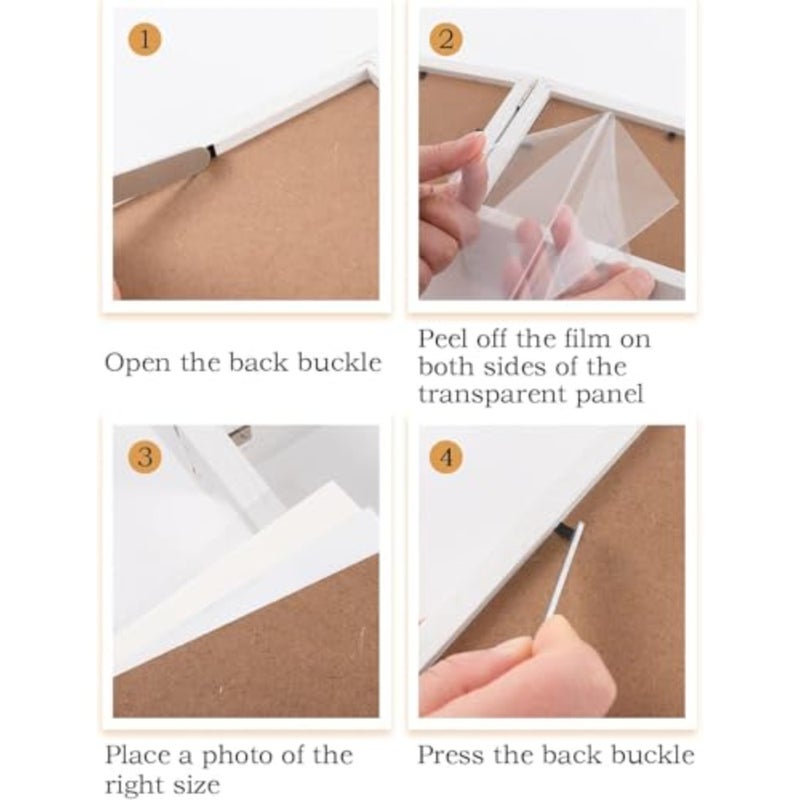 1

Open the back buckle

2

Peel off the film on both sides of the transparent panel

3

Place a photo of the right size

4

Press the back buckle