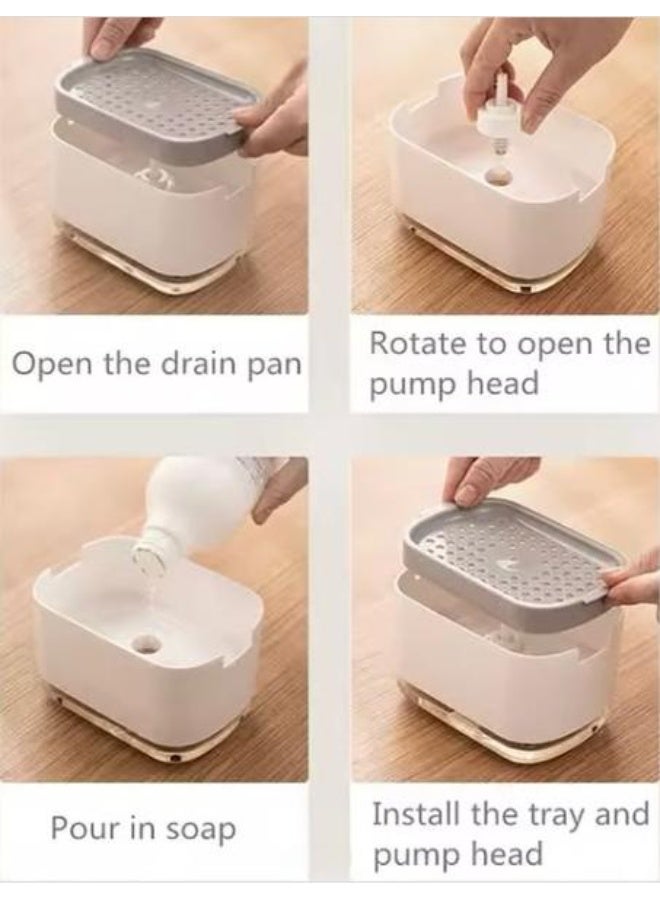 Open the drain pan

Rotate to open the pump head

Pour in soap

Install the tray and pump head