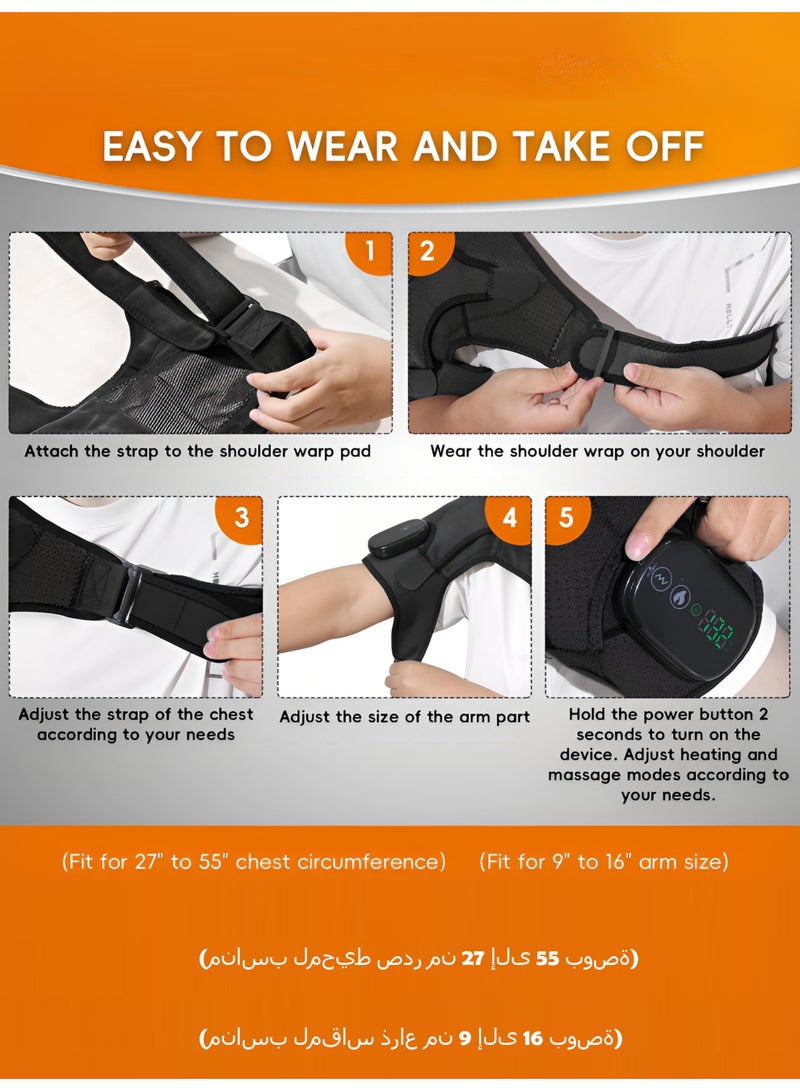 EASY TO WEAR AND TAKE OFF

1

2

Attach the strap to the shoulder warp pad

Wear the shoulder wrap on your shoulder

3

4

5

Adjust the strap of the chest according to your needs

Adjust the size of the arm part

Hold the power button 2 seconds to turn on the device. Adjust heating and massage modes according to your needs.

(Fit for 27" to 55" chest circumference)

(Fit for 9" to 16" arm size)

(مناسب لمحيط صدر من 27 إلى 55 بوصة)

(مناسب لمقاس ذراع من 9 إلى 16 بوصة)