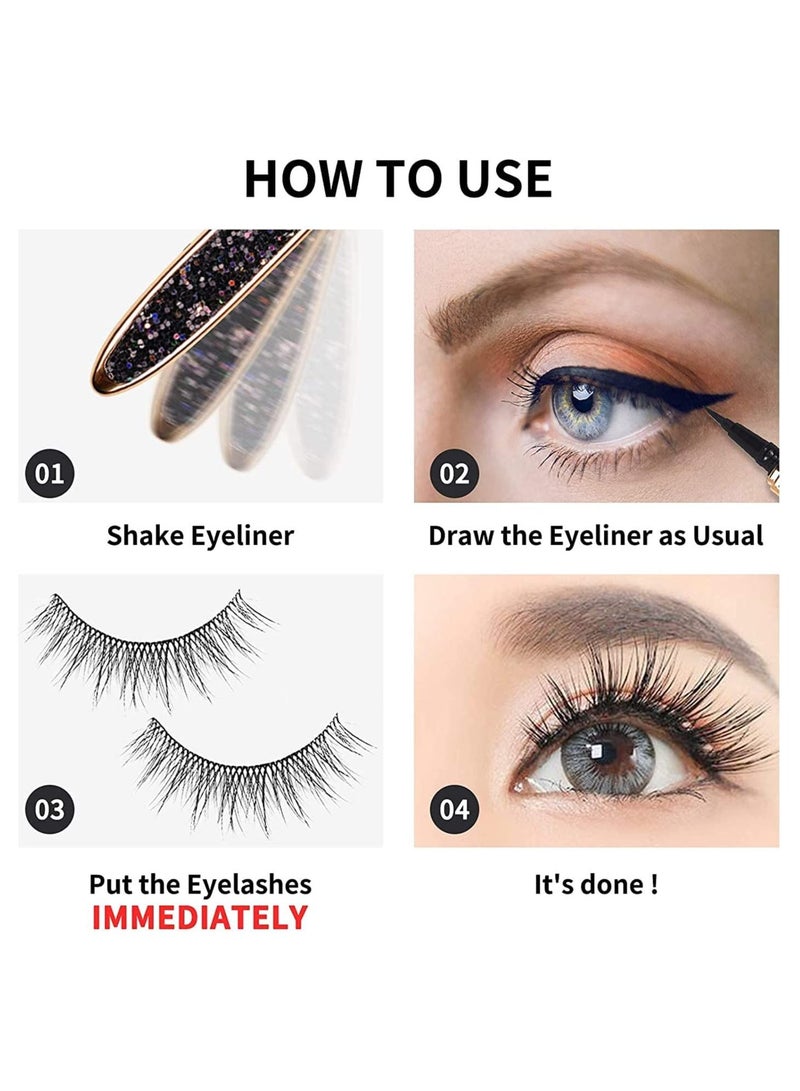 HOW TO USE

01

Shake Eyeliner

02

Draw the Eyeliner as Usual

03

Put the Eyelashes IMMEDIATELY

04

It's done !