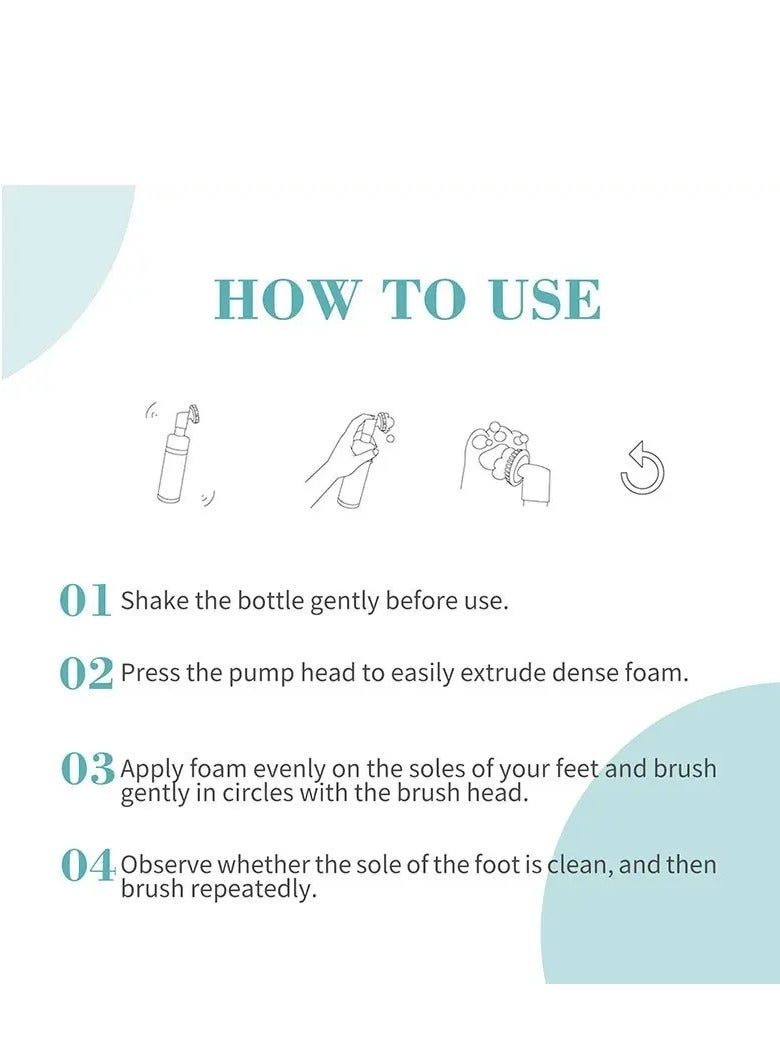 HOW TO USE

01 Shake the bottle gently before use.

02 Press the pump head to easily extrude dense foam.

03 Apply foam evenly on the soles of your feet and brush gently in circles with the brush head.

04 Observe whether the sole of the foot is clean, and then brush repeatedly.