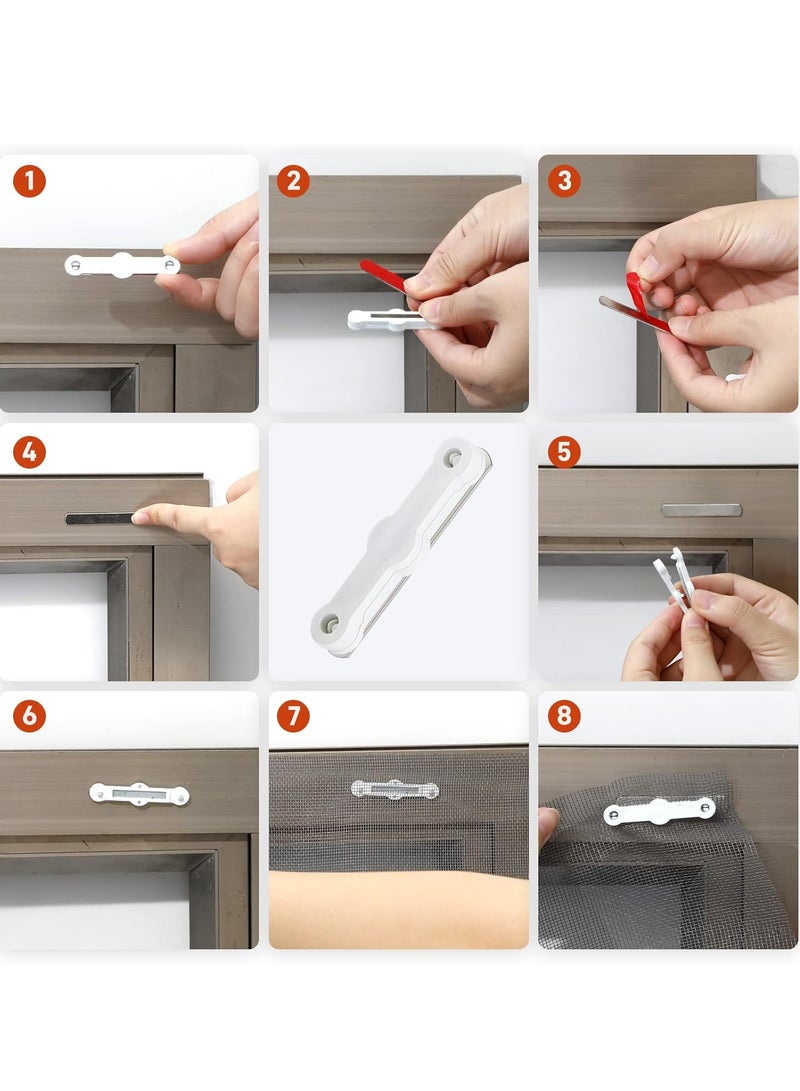 1

2

3

4

5

6

7

8