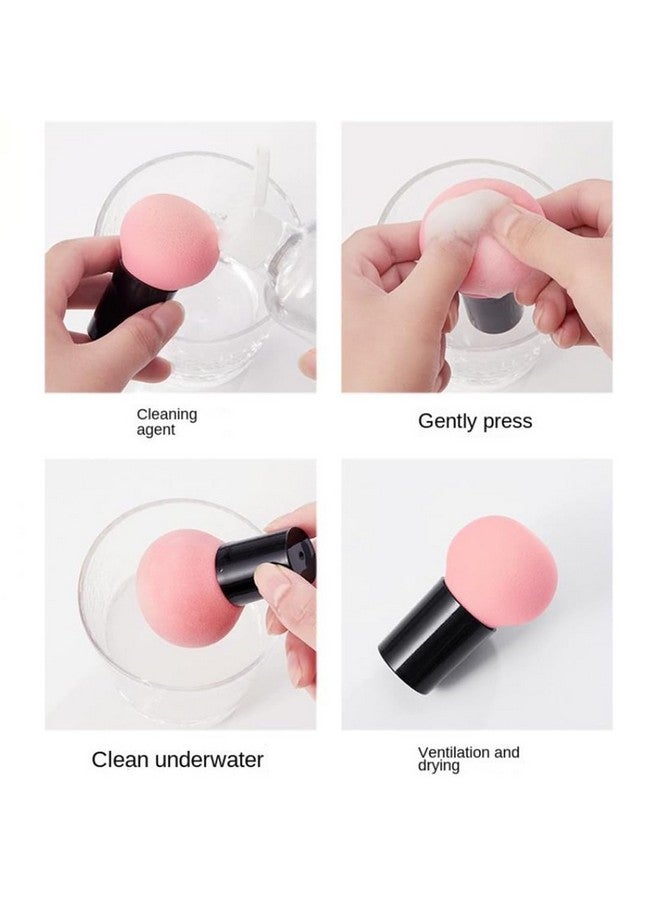 Cleaning agent

Gently press

Clean underwater

Ventilation and drying