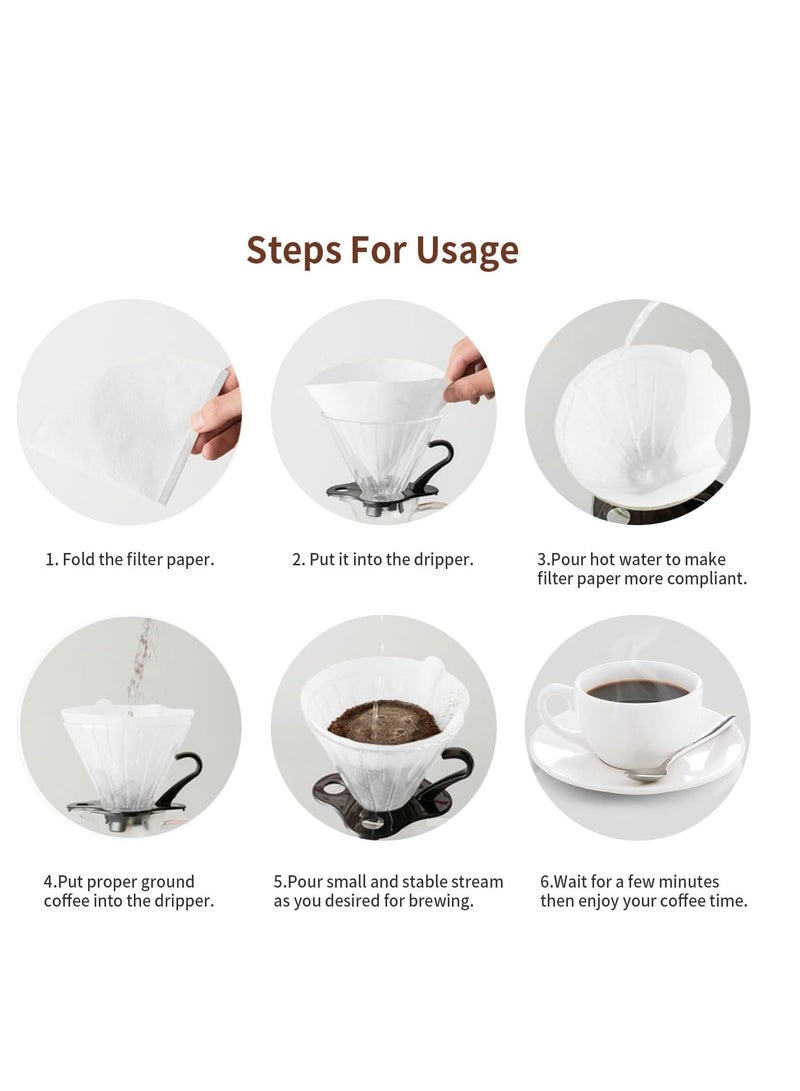 Steps For Usage

1. Fold the filter paper.

2. Put it into the dripper.

3.Pour hot water to make filter paper more compliant.

4.Put proper ground coffee into the dripper.

5.Pour small and stable stream as you desired for brewing.

6.Wait for a few minutes then enjoy your coffee time.