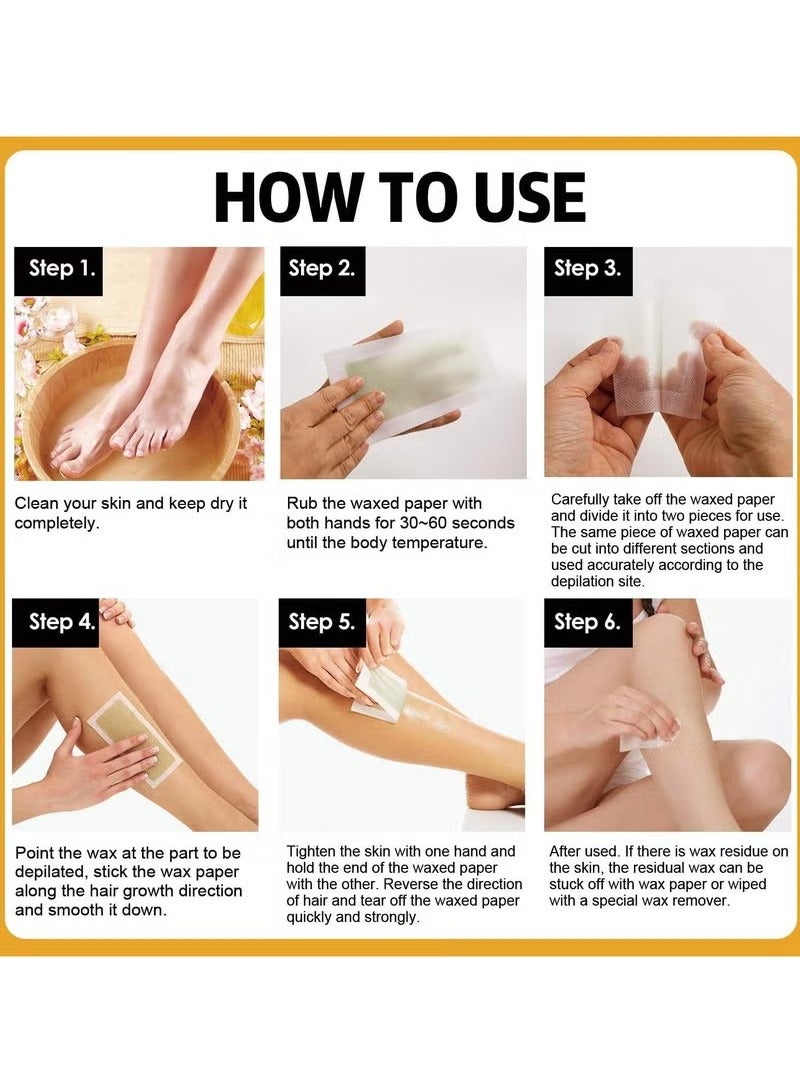 HOW TO USE

Step 1.

Clean your skin and keep dry it completely.

Step 2.

Rub the waxed paper with both hands for 30~60 seconds until the body temperature.

Step 3.

Carefully take off the waxed paper and divide it into two pieces for use. The same piece of waxed paper can be cut into different sections and used accurately according to the depilation site.

Step 4.

Point the wax at the part to be depilated, stick the wax paper along the hair growth direction and smooth it down.

Step 5.

Tighten the skin with one hand and hold the end of the waxed paper with the other. Reverse the direction of hair and tear off the waxed paper quickly and strongly.

Step 6.

After used. If there is wax residue on the skin, the residual wax can be stuck off with wax paper or wiped with a special wax remover.