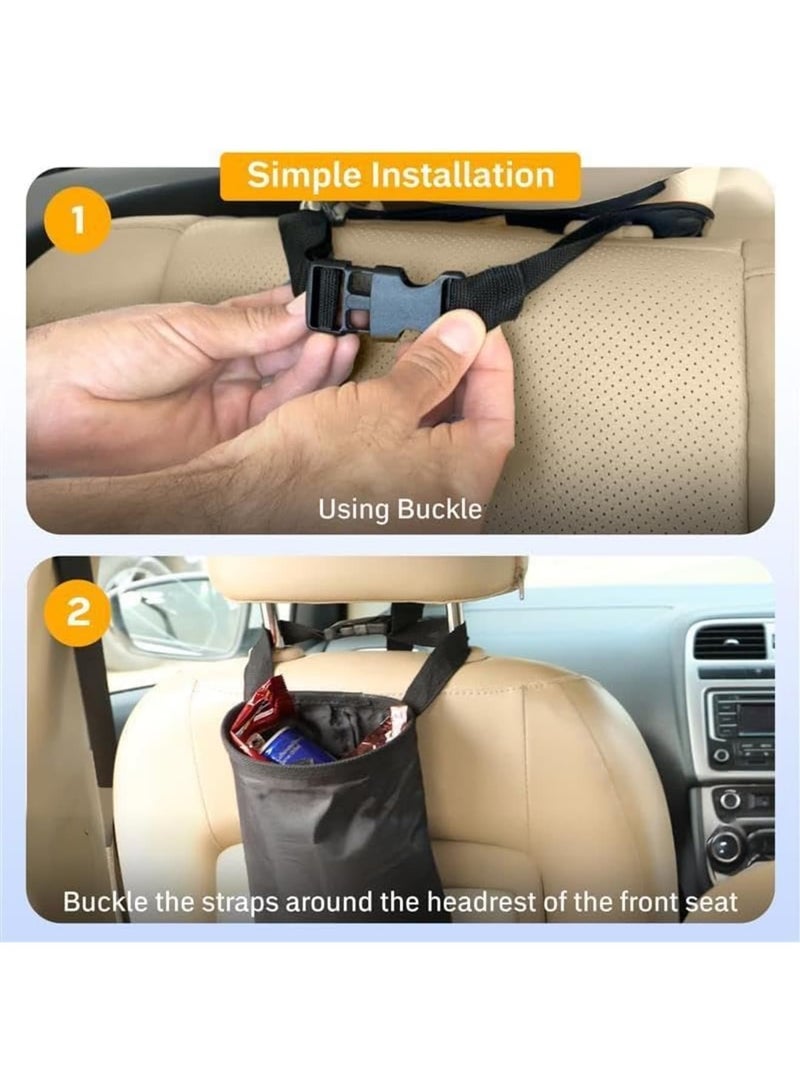 Simple Installation

1

Using Buckle

2

Buckle the straps around the headrest of the front seat