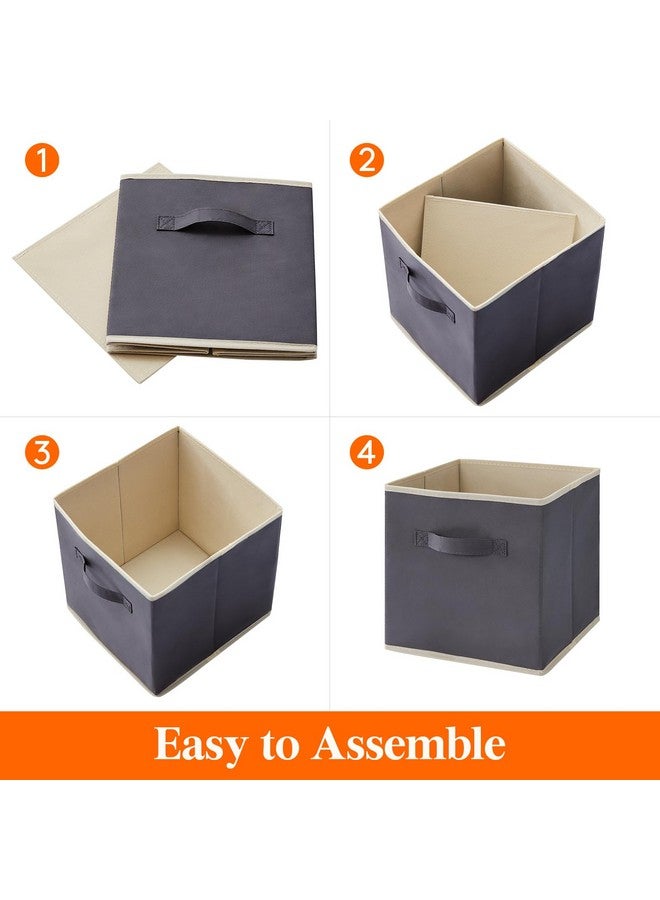 1

2

3

4

Easy to Assemble