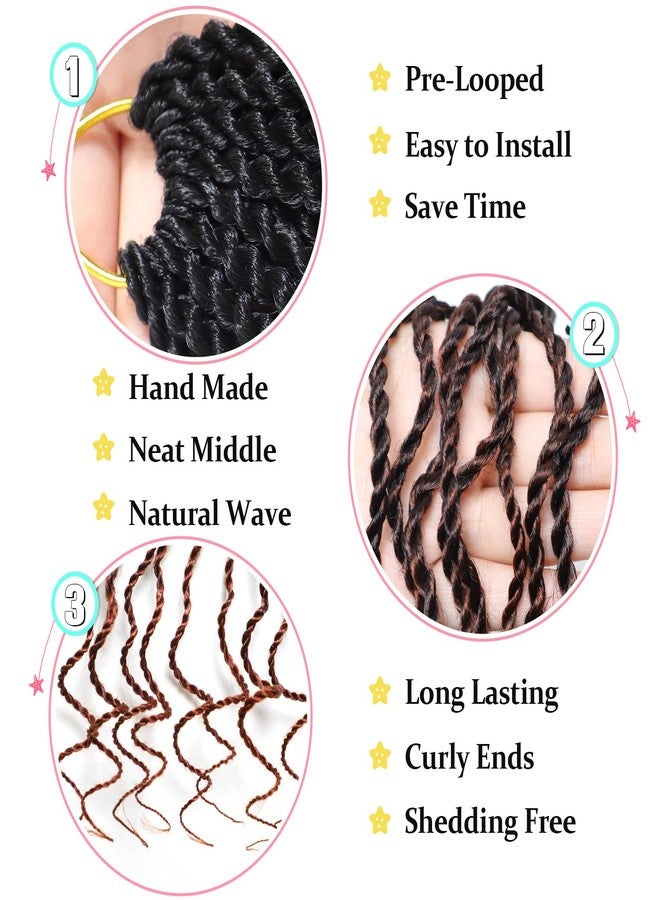 1

Pre-Looped

Easy to Install

Save Time

2

Hand Made

Neat Middle

Natural Wave

3

Long Lasting

Curly Ends

Shedding Free