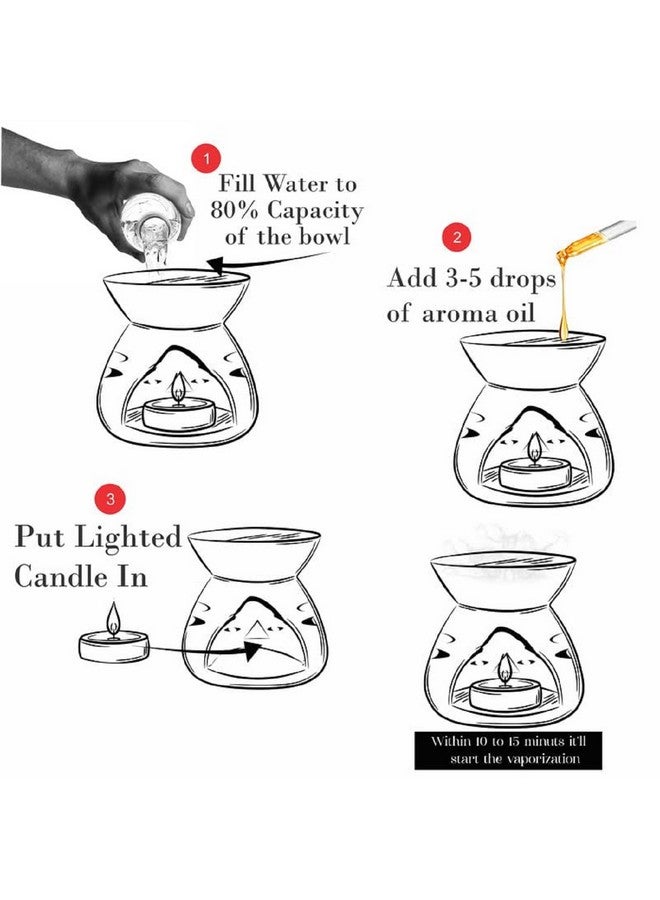 1

Fill Water to 80% Capacity of the bowl

2

Add 3-5 drops of aroma oil

3

Put Lighted Candle In

Within 10 to 15 minuts it'll start the vaporization